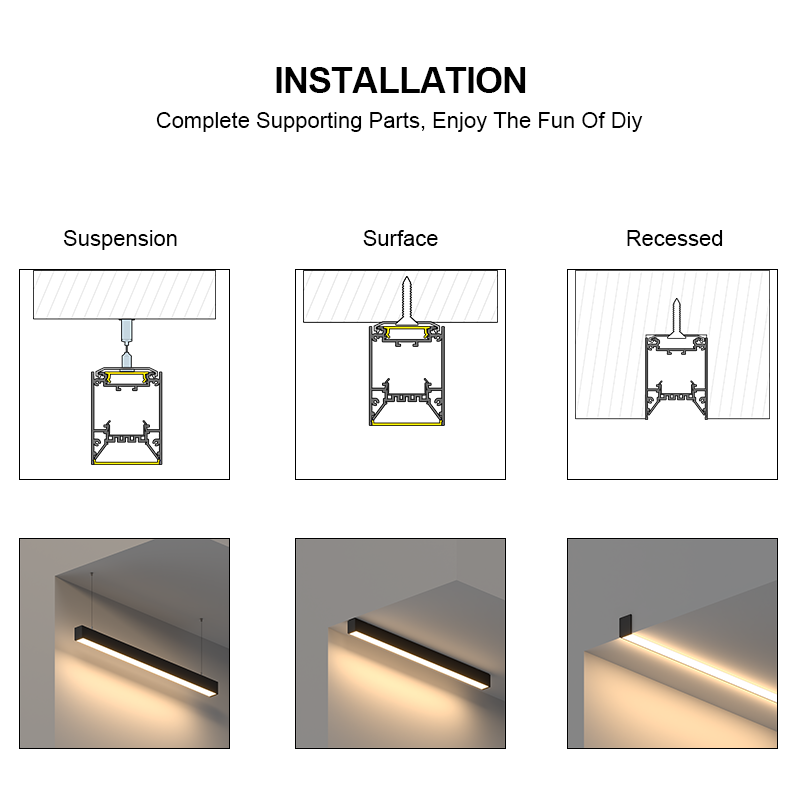 INSTALLATION
Complete Supporting Parts, Enjoy The Fun Of Diy

Suspension

Surface

Recessed