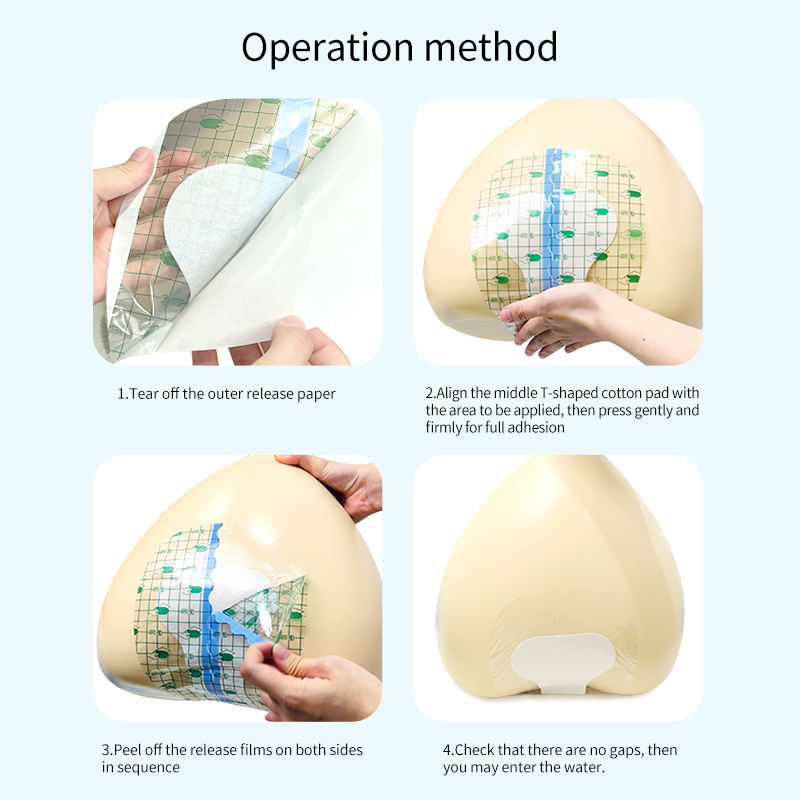 Operation method

1.Tear off the outer release paper

2.Align the middle T-shaped cotton pad with the area to be applied, then press gently and firmly for full adhesion

3.Peel off the release films on both sides in sequence

4.Check that there are no gaps, then you may enter the water.