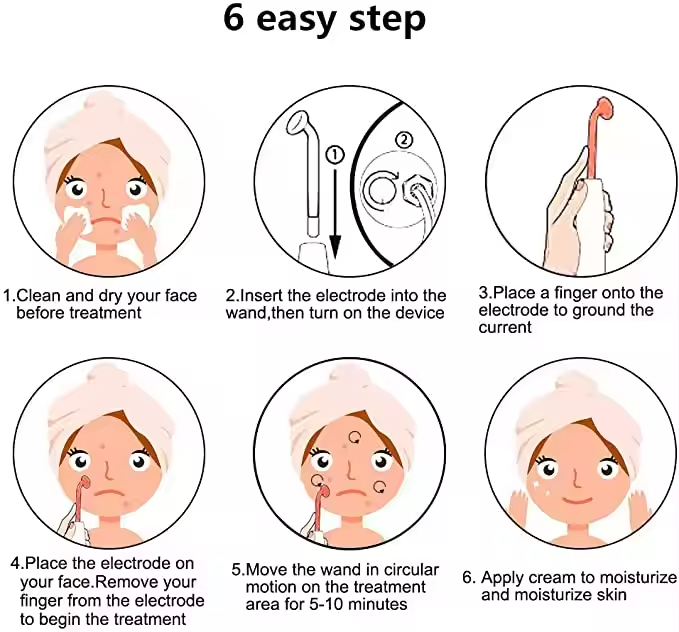 6 easy step

①

②

1.Clean and dry your face before treatment

2.Insert the electrode into the wand,then turn on the device

3.Place a finger onto the electrode to ground the current

4.Place the electrode on your face.Remove your finger from the electrode to begin the treatment

5.Move the wand in circular motion on the treatment area for 5-10 minutes

6. Apply cream to moisturize and moisturize skin