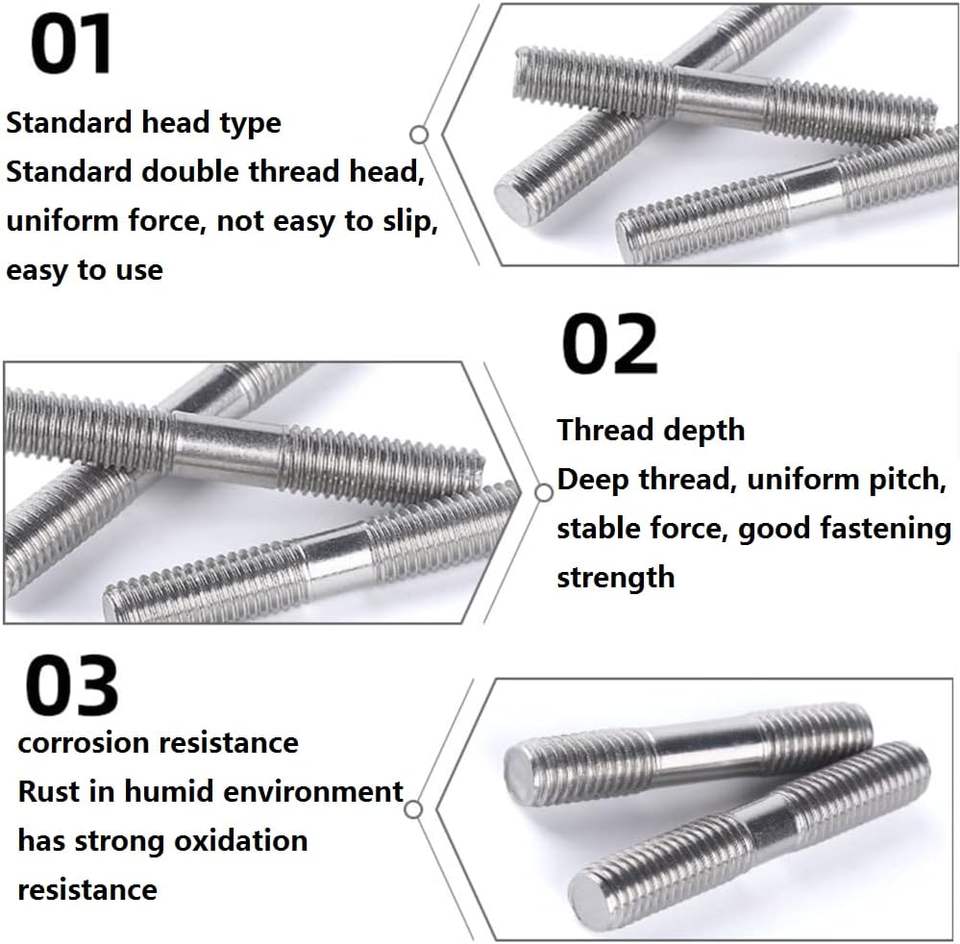 01

Standard head type
Standard double thread head, uniform force, not easy to slip, easy to use

02

Thread depth
Deep thread, uniform pitch, stable force, good fastening strength

03

corrosion resistance
Rust in humid environment has strong oxidation resistance