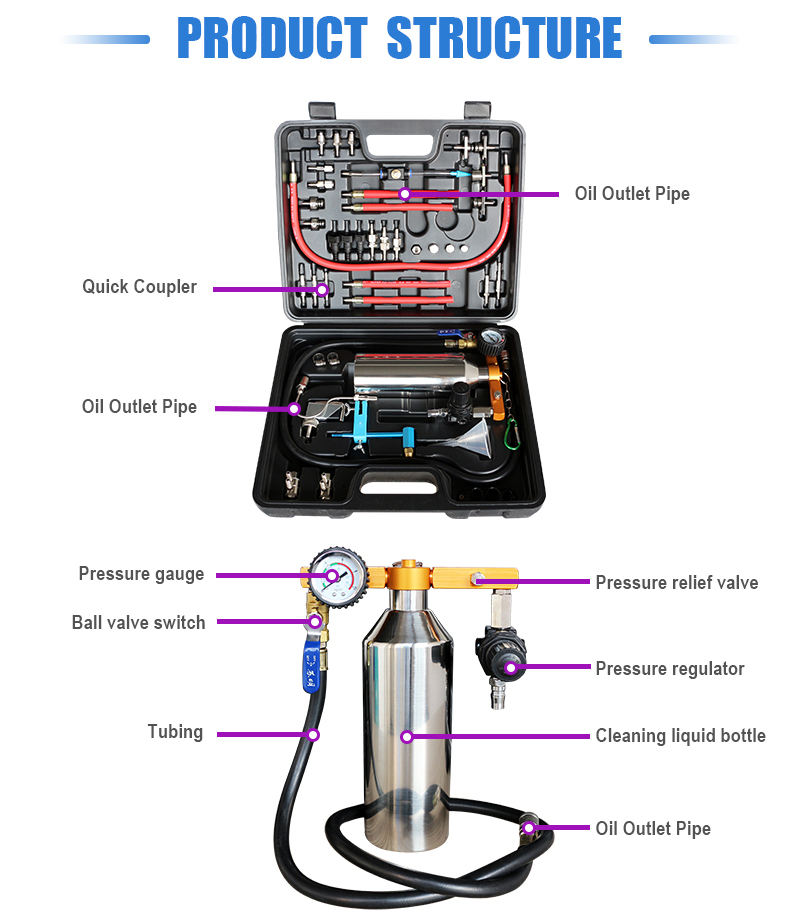 PRODUCT STRUCTURE

Oil Outlet Pipe

Quick Coupler

Oil Outlet Pipe

Pressure gauge

Pressure relief valve

Ball valve switch

Pressure regulator

Tubing

Cleaning liquid bottle

Oil Outlet Pipe