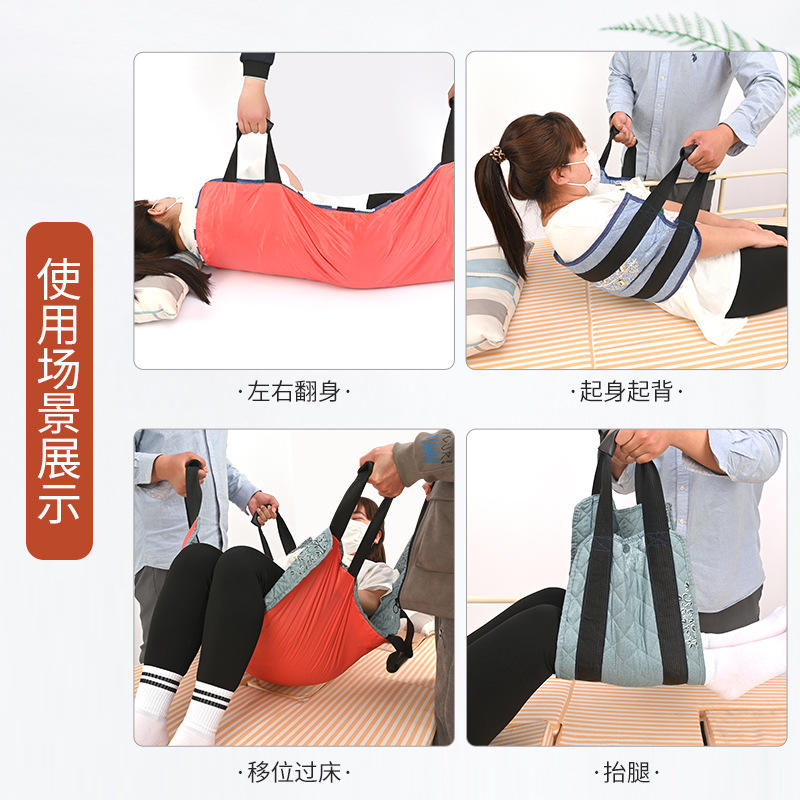 使用场景展示

·左右翻身·

·起身起背·

·移位过床·

·抬腿·