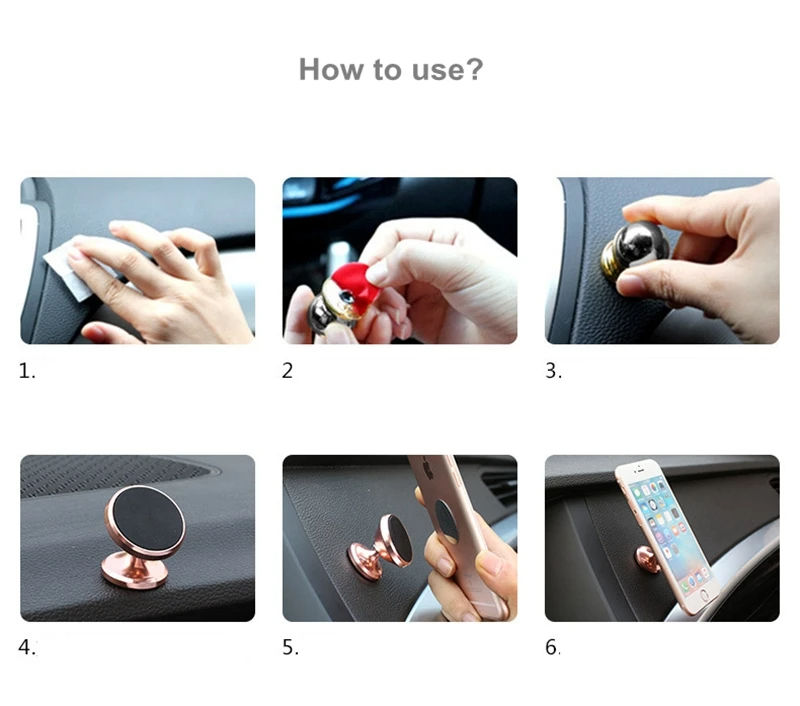 How to use?

1.

2

3.

4.

5.

6.