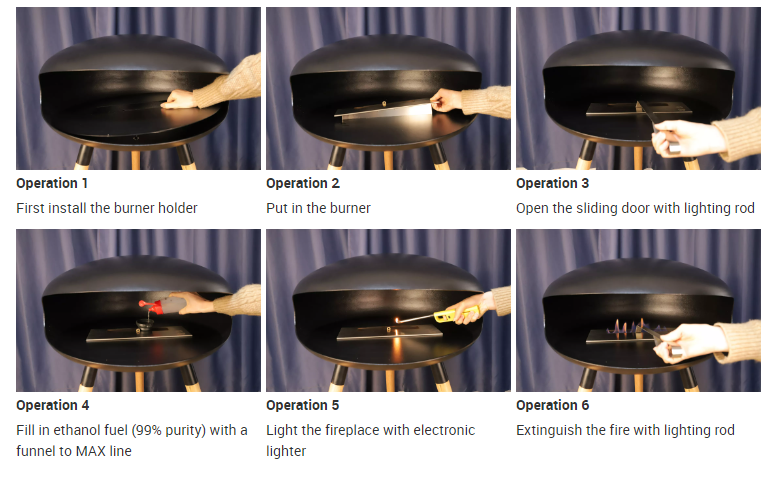 Operation 1
First install the burner holder

Operation 2
Put in the burner

Operation 3
Open the sliding door with lighting rod

Operation 4
Fill in ethanol fuel (99% purity) with a funnel to MAX line

Operation 5
Light the fireplace with electronic lighter

Operation 6
Extinguish the fire with lighting rod