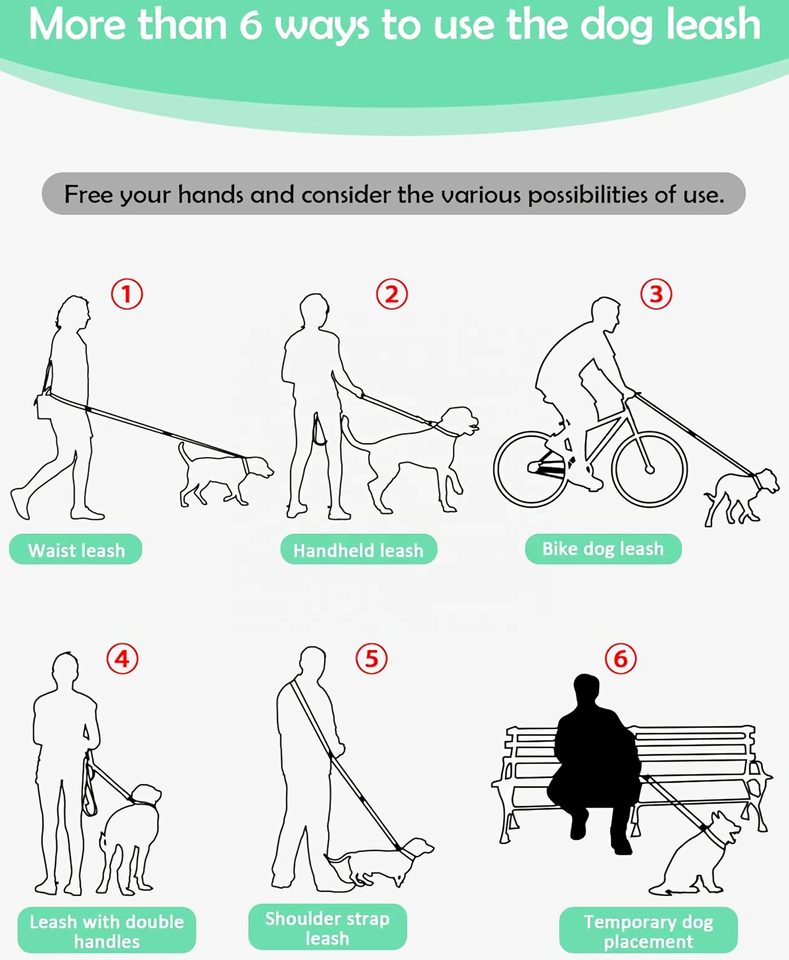 More than 6 ways to use the dog leash

Free your hands and consider the various possibilities of use.

①
Waist leash

②
Handheld leash

③
Bike dog leash

④
Leash with double handles

⑤
Shoulder strap leash

⑥
Temporary dog placement