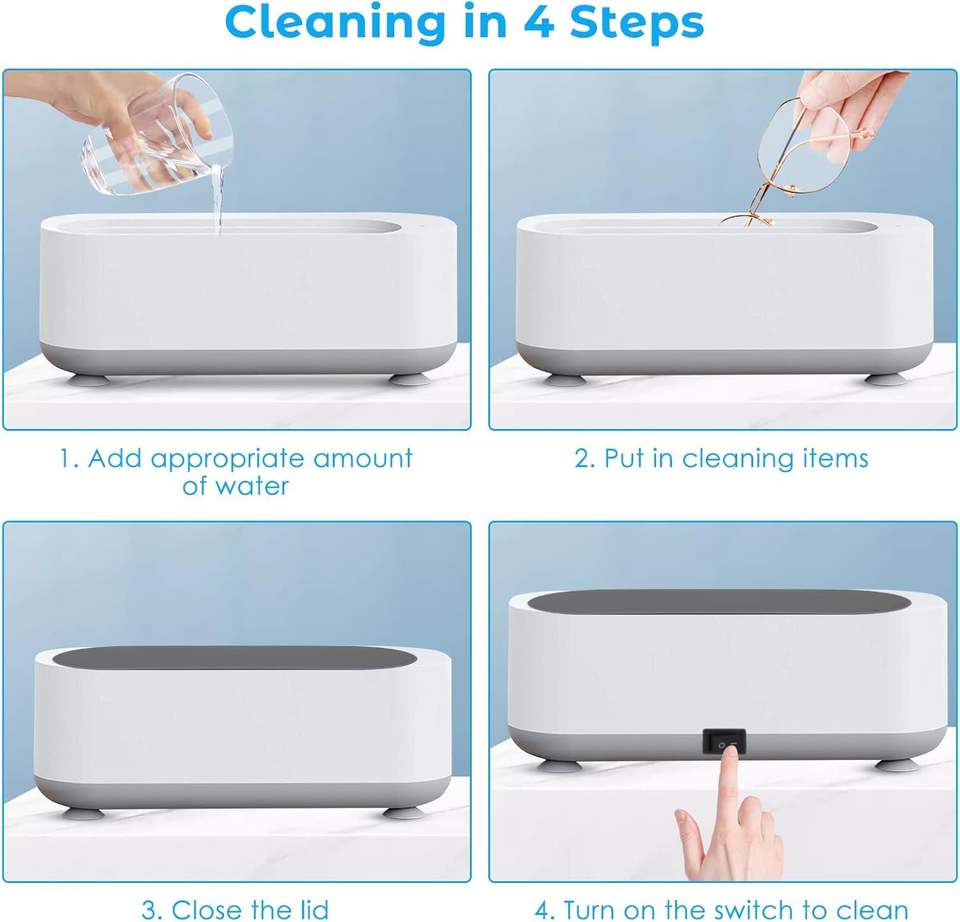 Cleaning in 4 Steps

1. Add appropriate amount of water

2. Put in cleaning items

3. Close the lid

4. Turn on the switch to clean