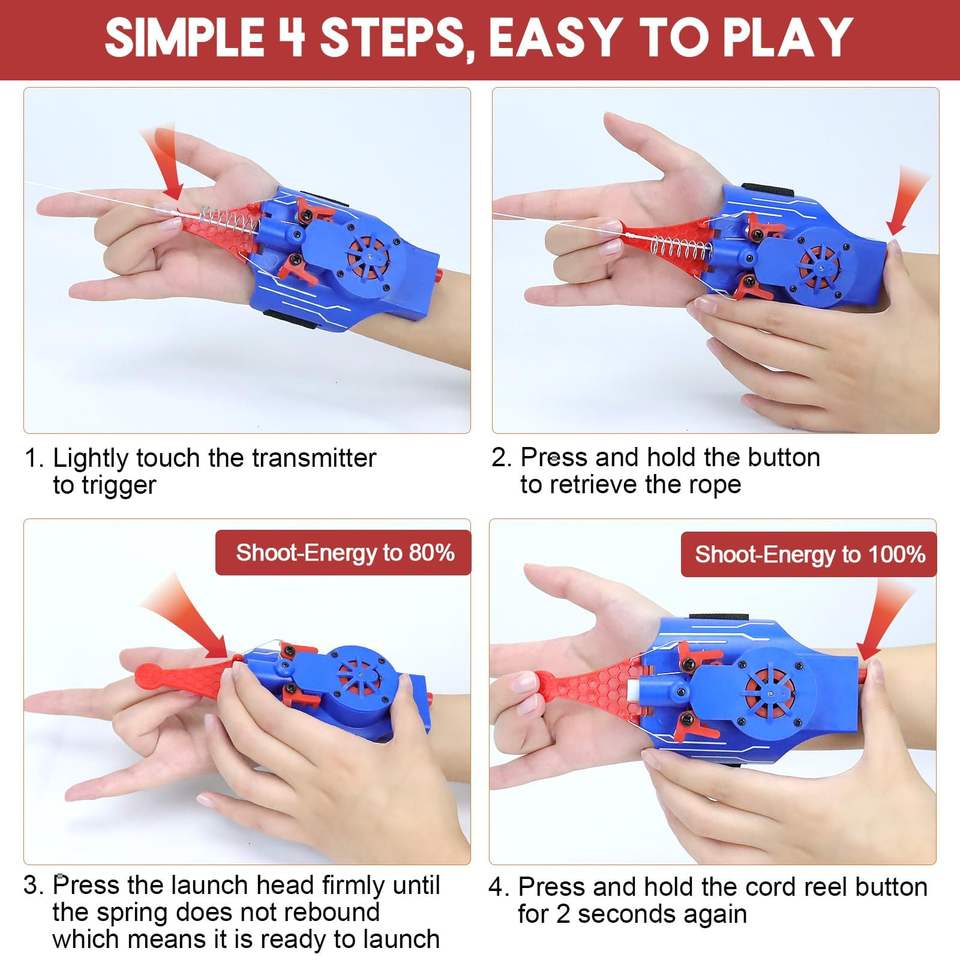 SIMPLE 4 STEPS, EASY TO PLAY

1. Lightly touch the transmitter to trigger

2. Press and hold the button to retrieve the rope

Shoot-Energy to 80%

3. Press the launch head firmly until the spring does not rebound which means it is ready to launch

Shoot-Energy to 100%

4. Press and hold the cord reel button for 2 seconds again