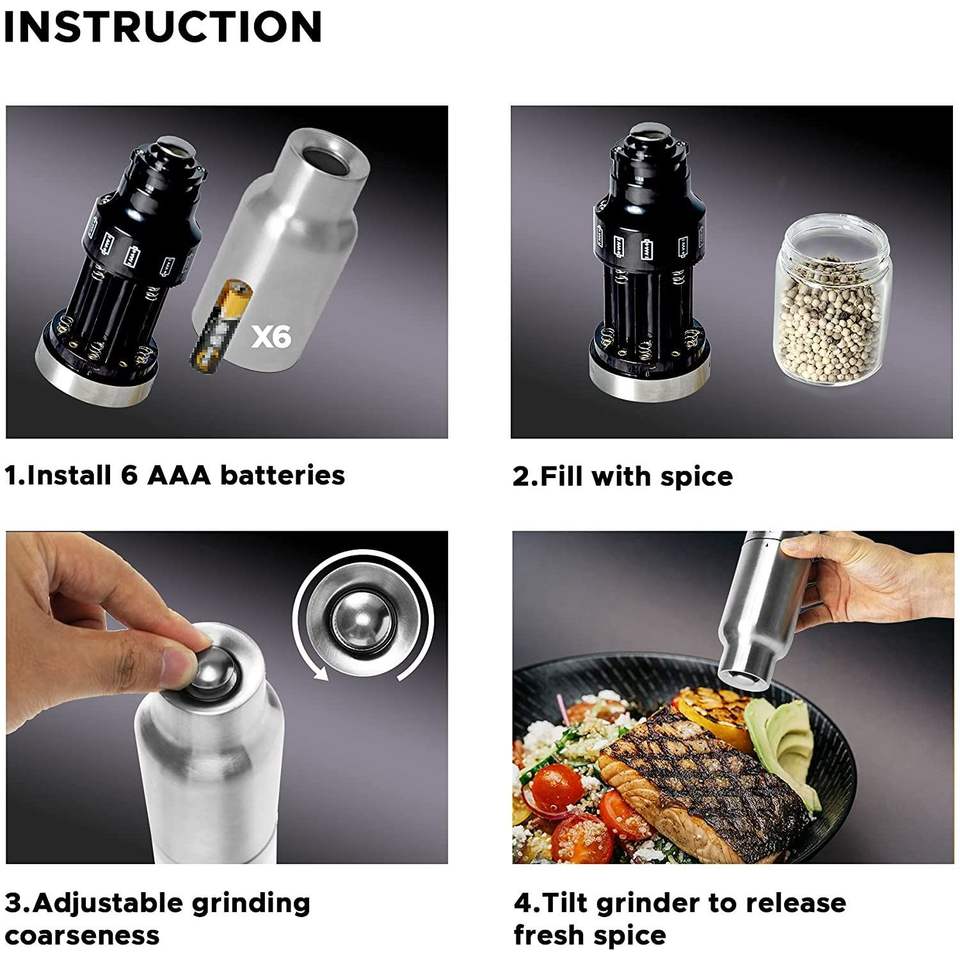 INSTRUCTION

X6

1.Install 6 AAA batteries

2.Fill with spice

3.Adjustable grinding coarseness

4.Tilt grinder to release fresh spice