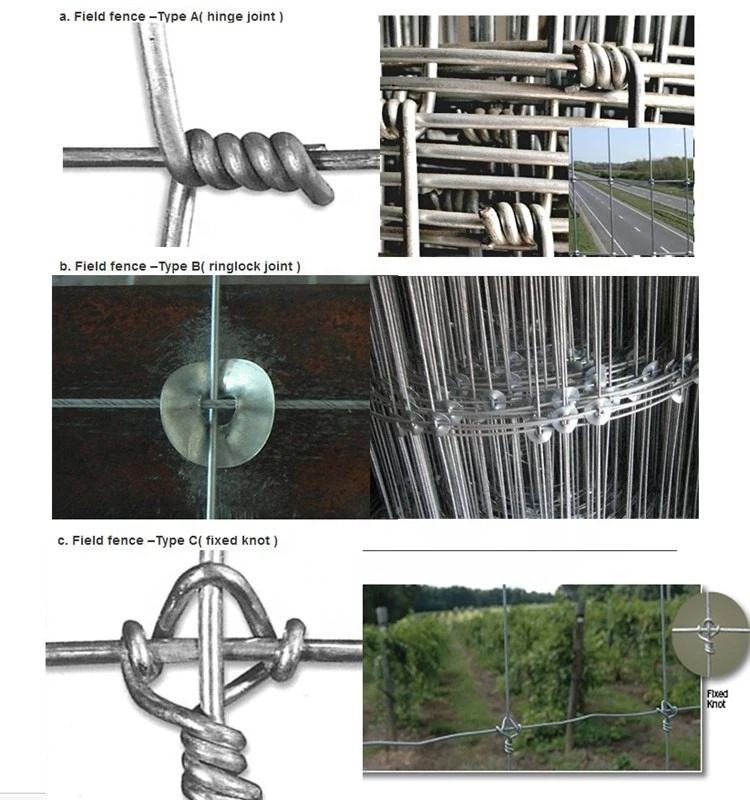 a. Field fence –Type A( hinge joint )

b. Field fence –Type B( ringlock joint )

c. Field fence –Type C( fixed knot )

Fixed Knot