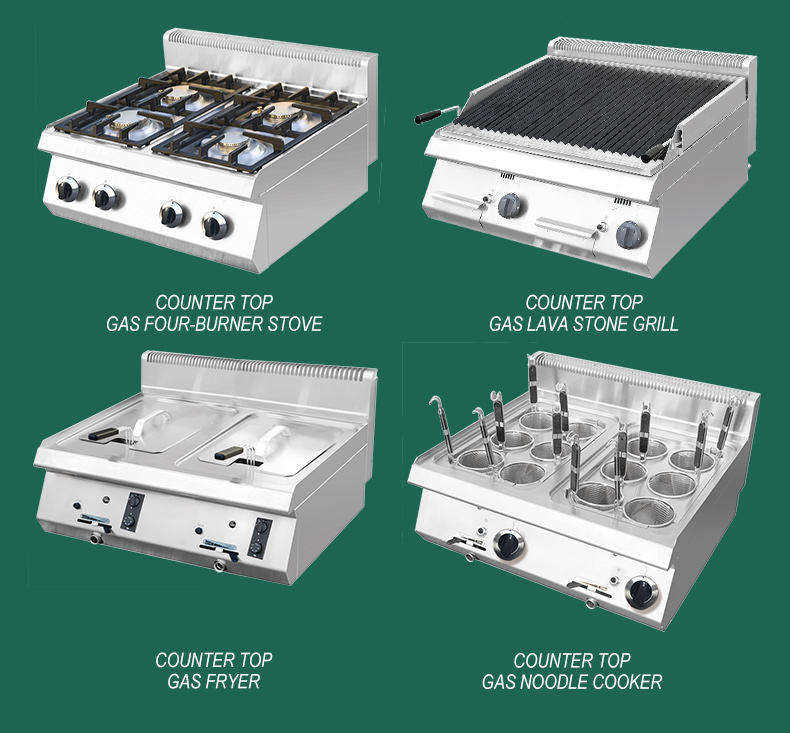 COUNTER TOP
GAS FOUR-BURNER STOVE

COUNTER TOP
GAS LAVA STONE GRILL

COUNTER TOP
GAS FRYER

COUNTER TOP
GAS NOODLE COOKER