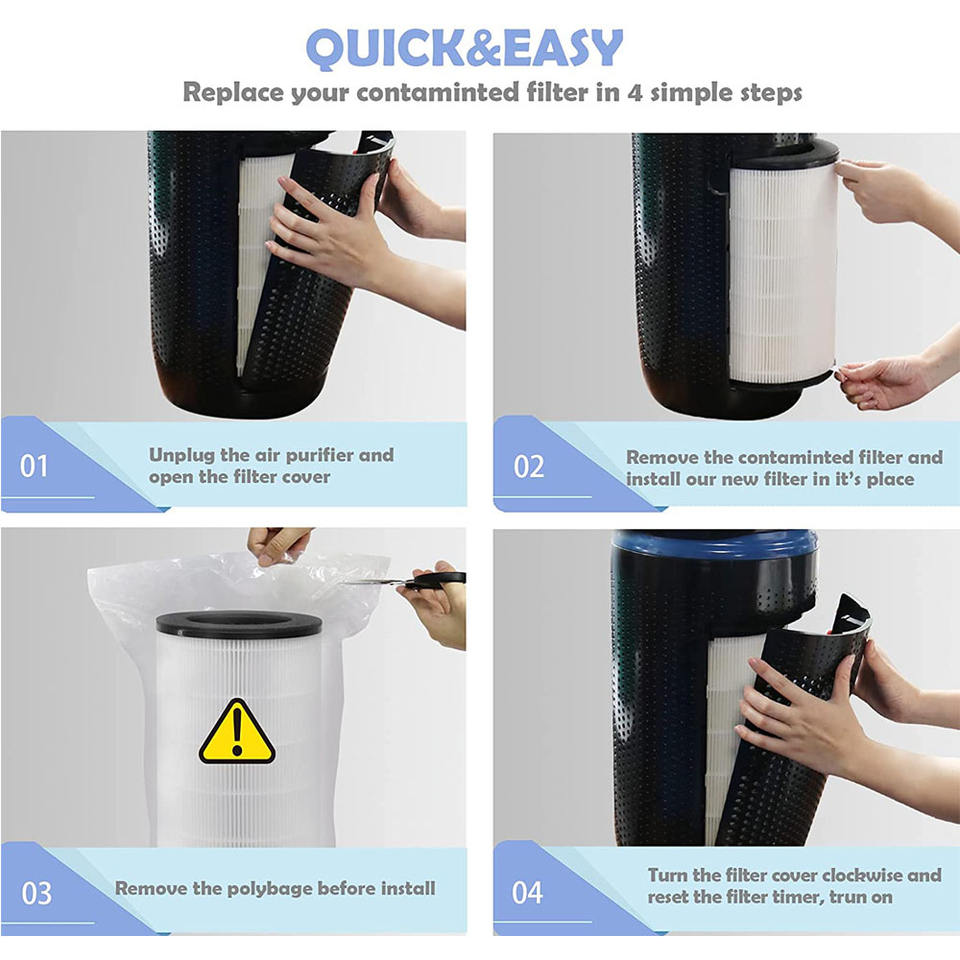 QUICK&EASY

Replace your contaminted filter in 4 simple steps

01

Unplug the air purifier and open the filter cover

02

Remove the contaminted filter and install our new filter in it's place

03

Remove the polybage before install

04

Turn the filter cover clockwise and reset the filter timer, trun on