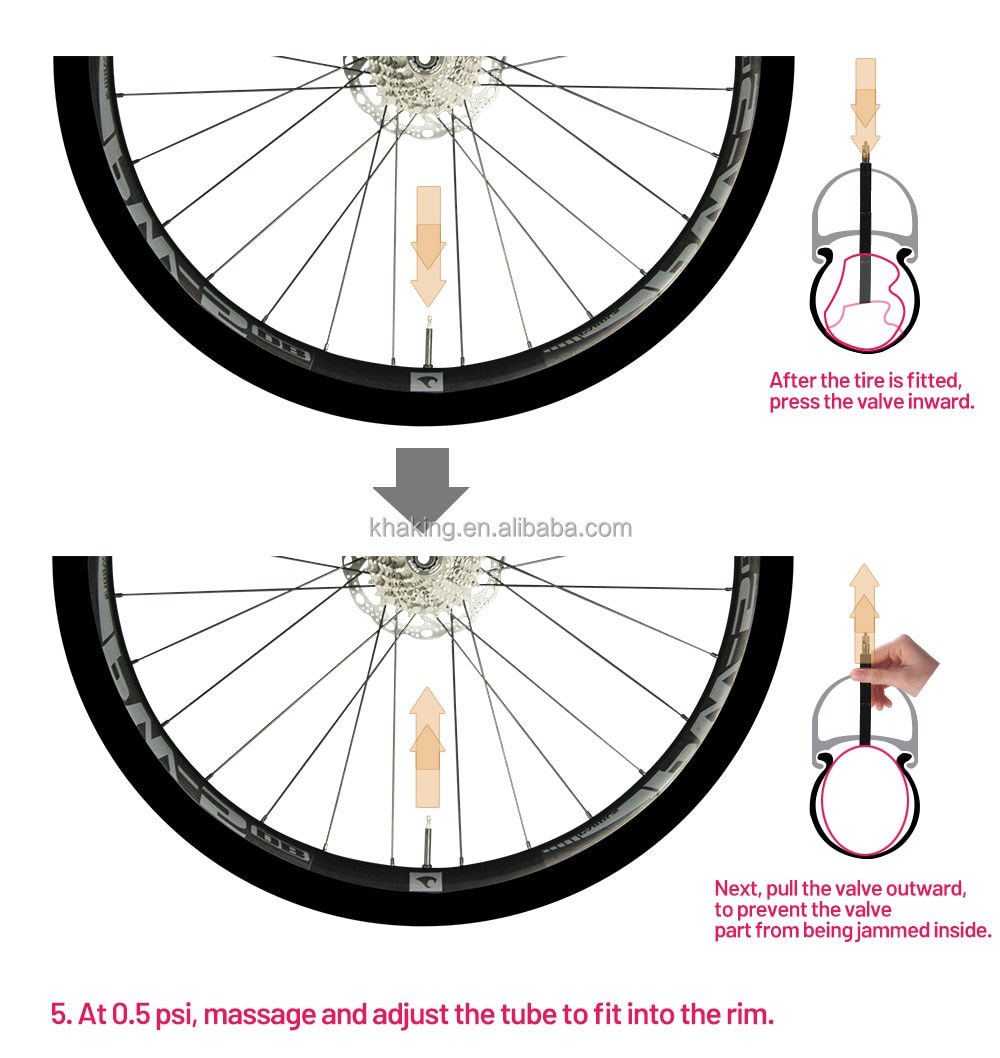 After the tire is fitted, press the valve inward.

khaking.en.alibaba.com

Next, pull the valve outward, to prevent the valve part from being jammed inside.

5. At 0.5 psi, massage and adjust the tube to fit into the rim.