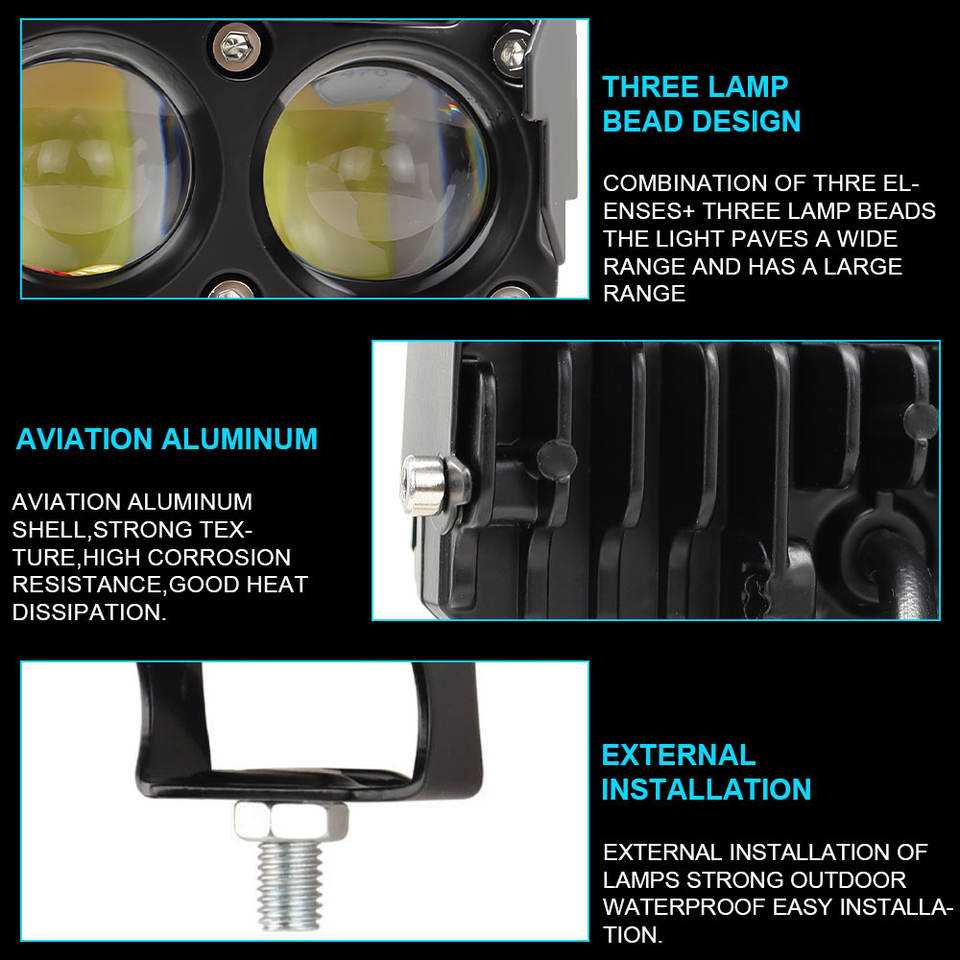 THREE LAMP BEAD DESIGN

COMBINATION OF THRE ELENSES+ THREE LAMP BEADS THE LIGHT PAVES A WIDE RANGE AND HAS A LARGE RANGE

AVIATION ALUMINUM

AVIATION ALUMINUM SHELL,STRONG TEXTURE,HIGH CORROSION RESISTANCE,GOOD HEAT DISSIPATION.

EXTERNAL INSTALLATION

EXTERNAL INSTALLATION OF LAMPS STRONG OUTDOOR WATERPROOF EASY INSTALLATION.