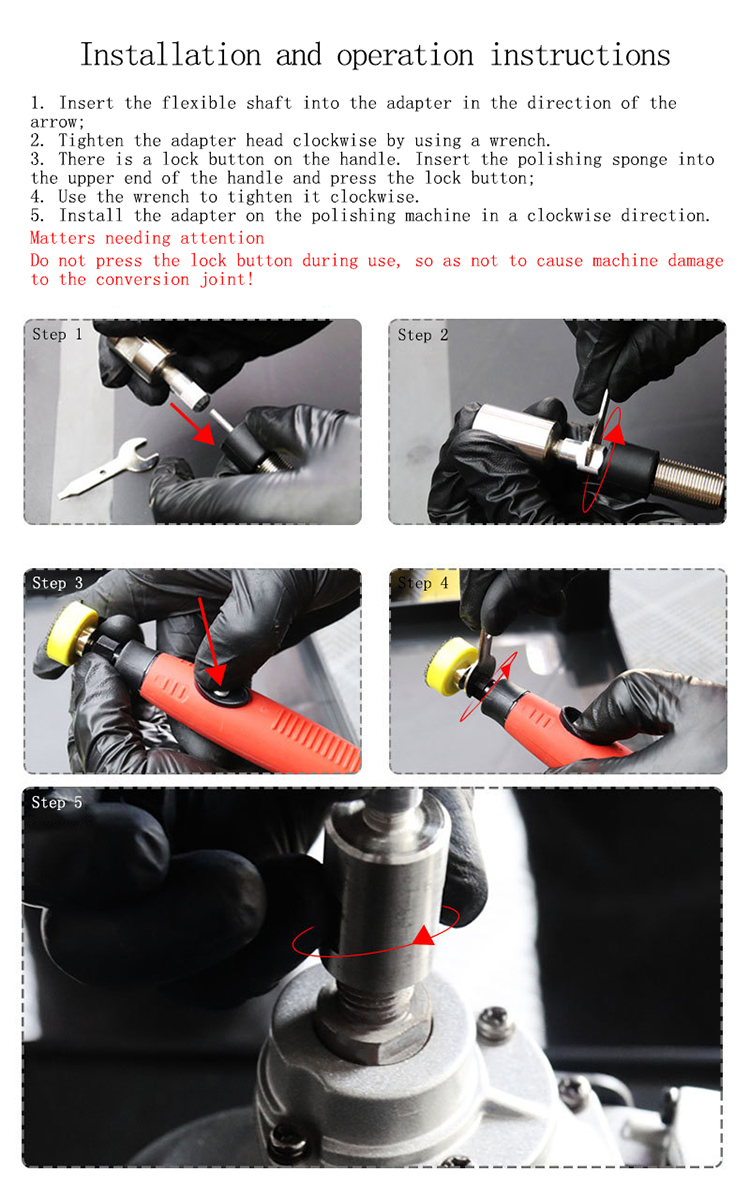 Installation and operation instructions

1. Insert the flexible shaft into the adapter in the direction of the arrow;
2. Tighten the adapter head clockwise by using a wrench.
3. There is a lock button on the handle. Insert the polishing sponge into the upper end of the handle and press the lock button;
4. Use the wrench to tighten it clockwise.
5. Install the adapter on the polishing machine in a clockwise direction.
Matters needing attention
Do not press the lock button during use, so as not to cause machine damage to the conversion joint!

Step 1

Step 2

Step 3

Step 4

Step 5