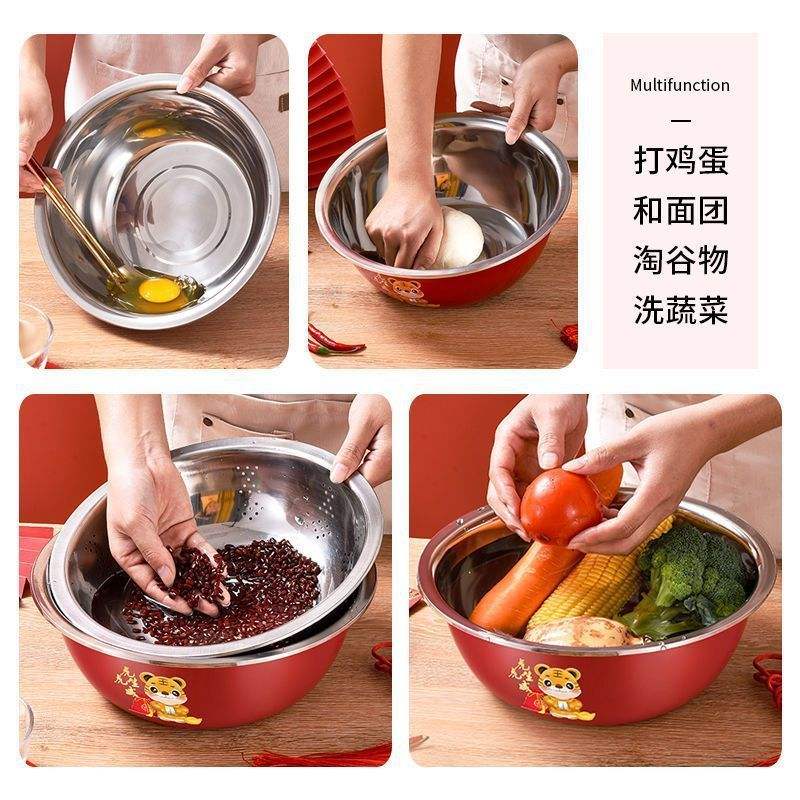 Multifunction

—

打鸡蛋
和面团
淘谷物
洗蔬菜