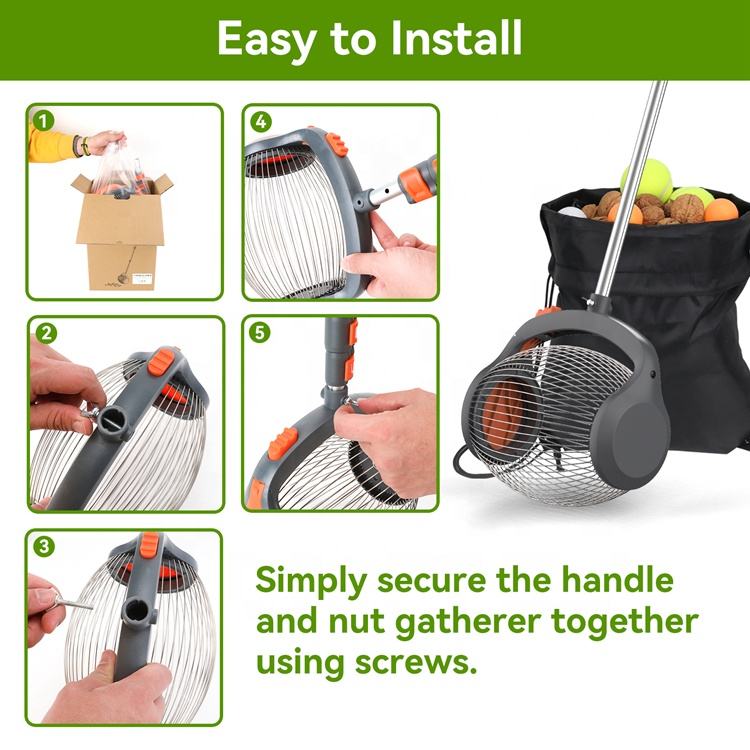 Easy to Install

1

4

2

5

3

Simply secure the handle and nut gatherer together using screws.