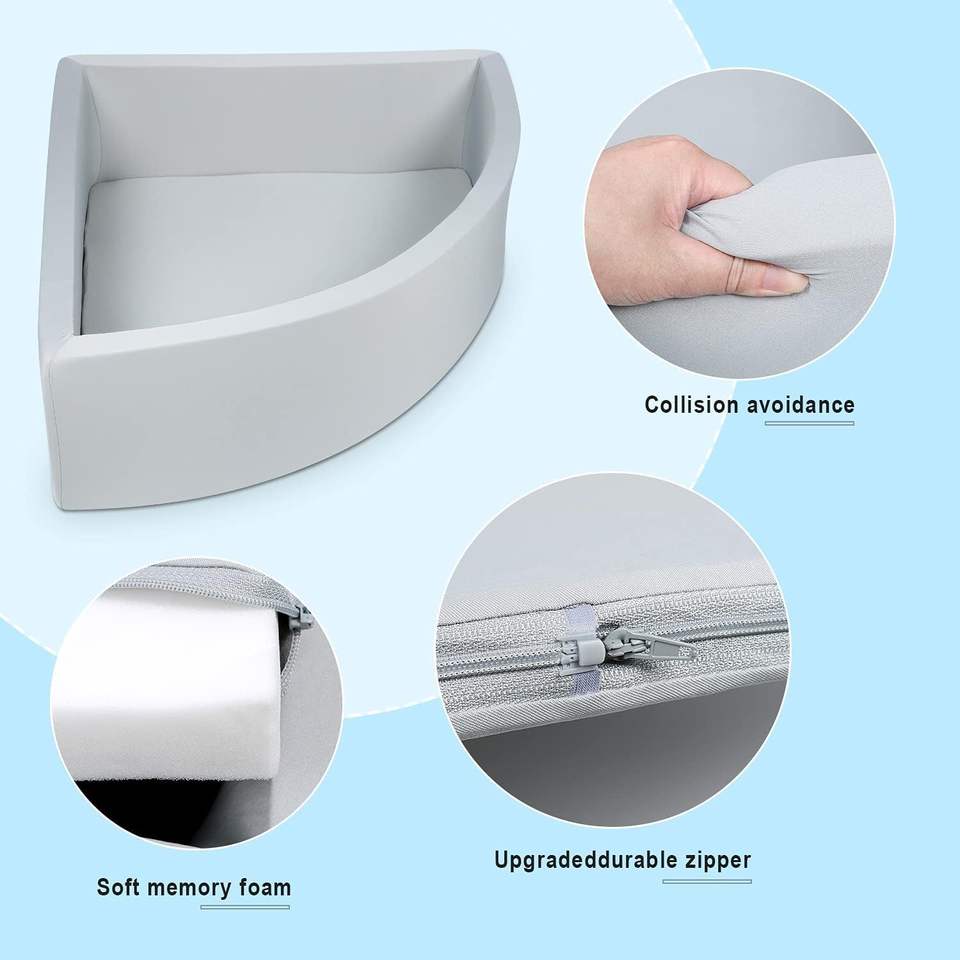 Collision avoidance

Soft memory foam

Upgradeddurable zipper