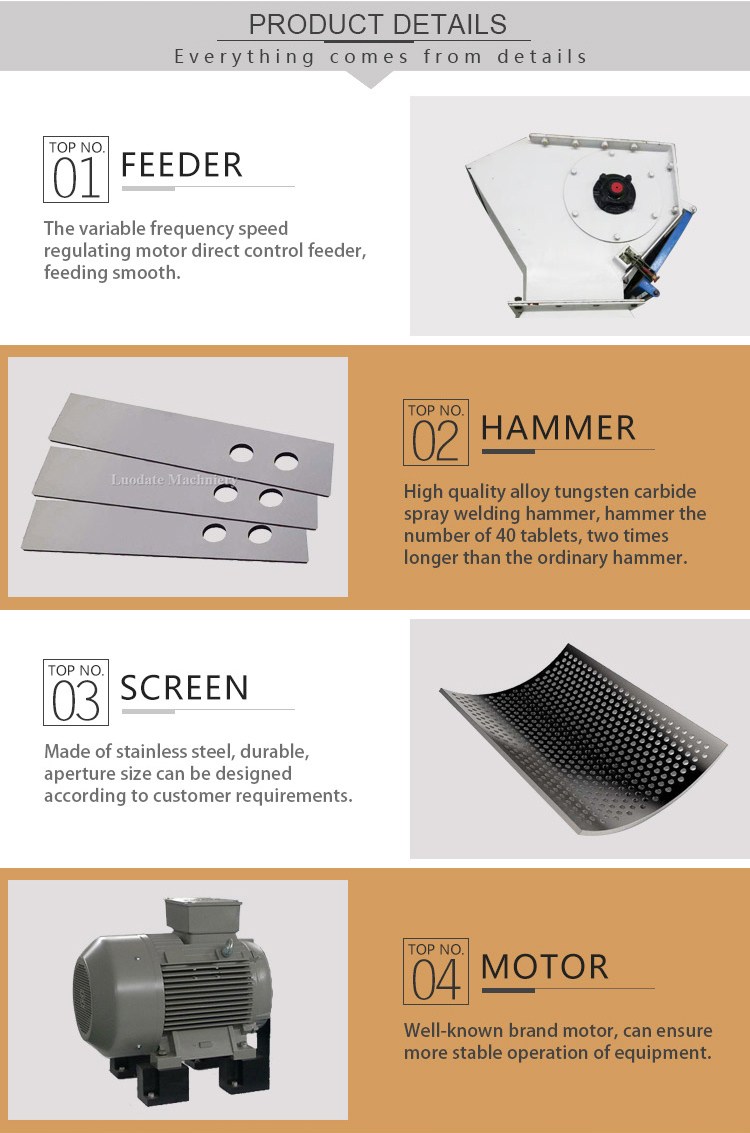 PRODUCT DETAILS
Everything comes from details

TOP NO.
01 FEEDER

The variable frequency speed regulating motor direct control feeder, feeding smooth.

Luodate Machinery

TOP NO.
02 HAMMER

High quality alloy tungsten carbide spray welding hammer, hammer the number of 40 tablets, two times longer than the ordinary hammer.

TOP NO.
03 SCREEN

Made of stainless steel, durable, aperture size can be designed according to customer requirements.

TOP NO.
04 MOTOR

Well-known brand motor, can ensure more stable operation of equipment.