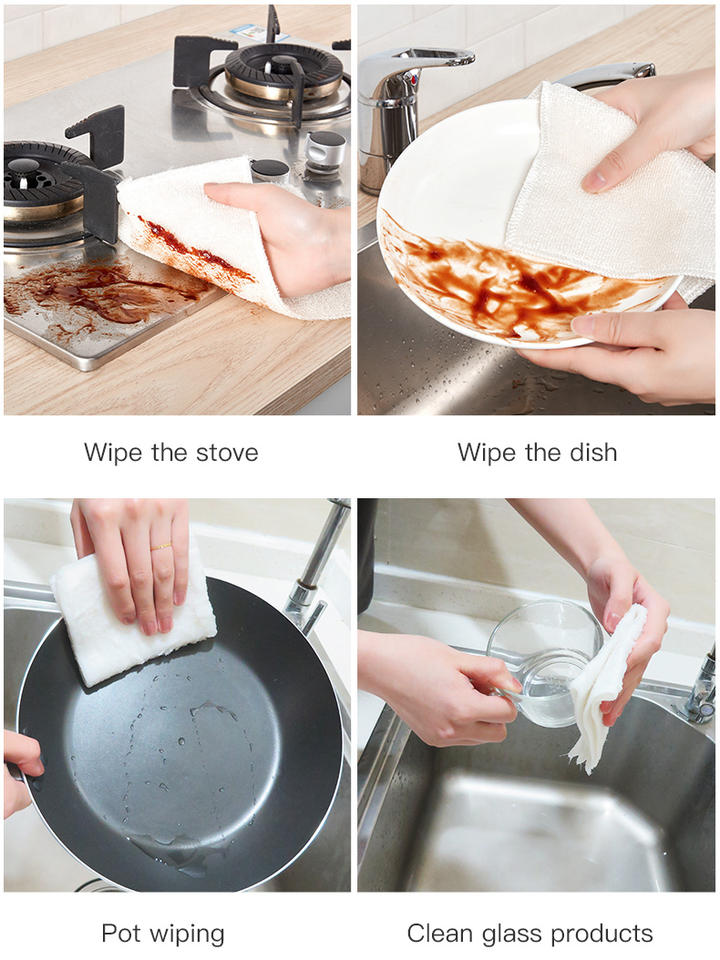 Wipe the stove

Wipe the dish

Pot wiping

Clean glass products