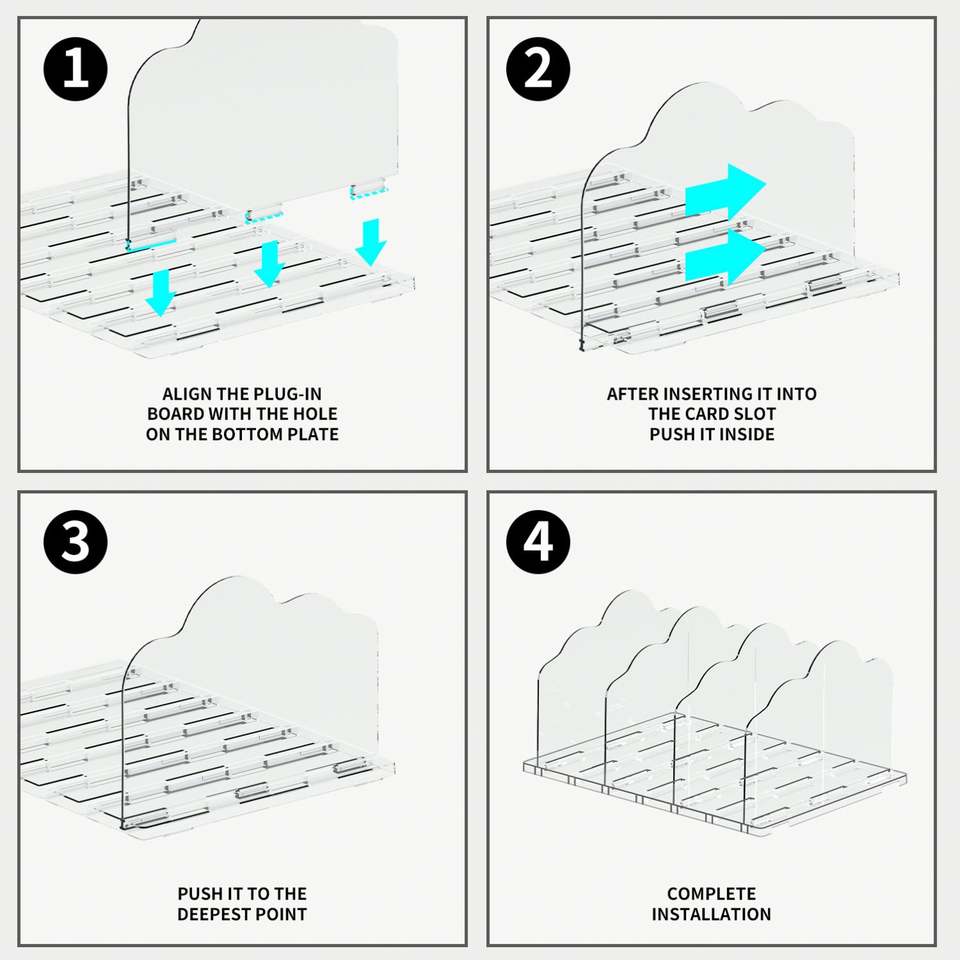 1

ALIGN THE PLUG-IN BOARD WITH THE HOLE ON THE BOTTOM PLATE

2

AFTER INSERTING IT INTO THE CARD SLOT PUSH IT INSIDE

3

PUSH IT TO THE DEEPEST POINT

4

COMPLETE INSTALLATION