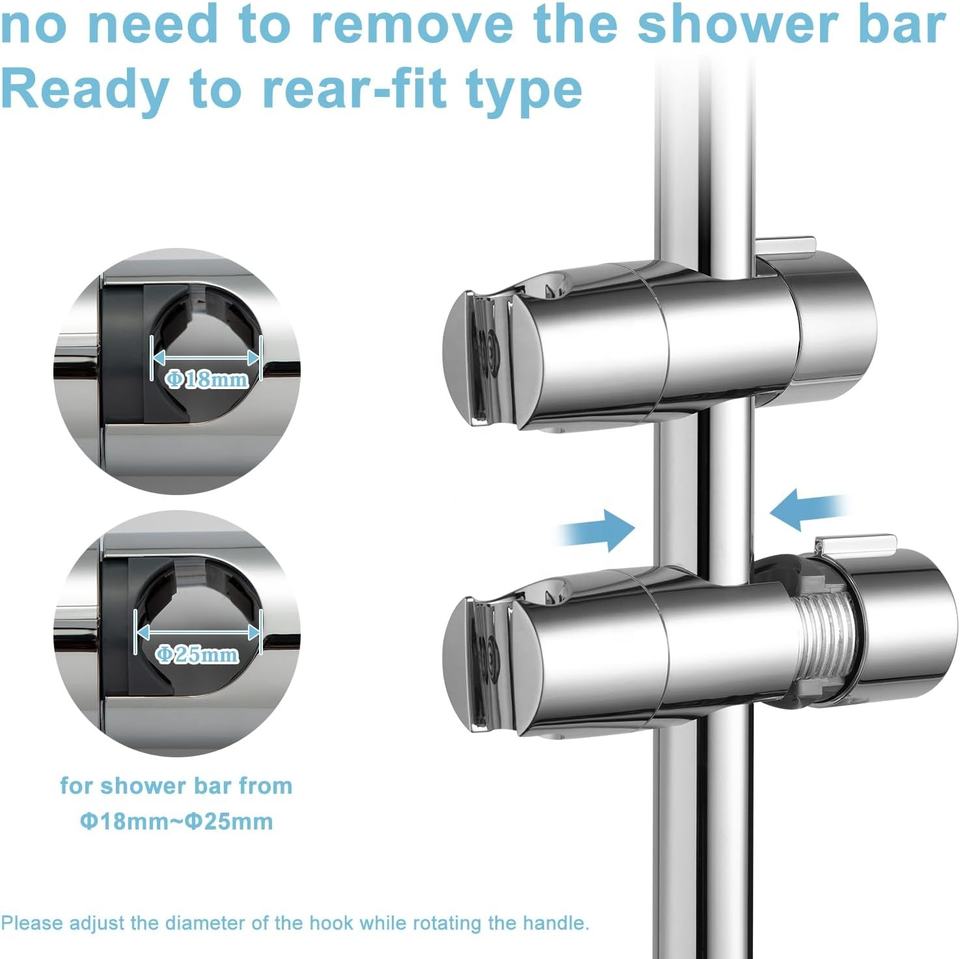 no need to remove the shower bar
Ready to rear-fit type

Φ18mm

Φ25mm

for shower bar from
Φ18mm~Φ25mm

Please adjust the diameter of the hook while rotating the handle.