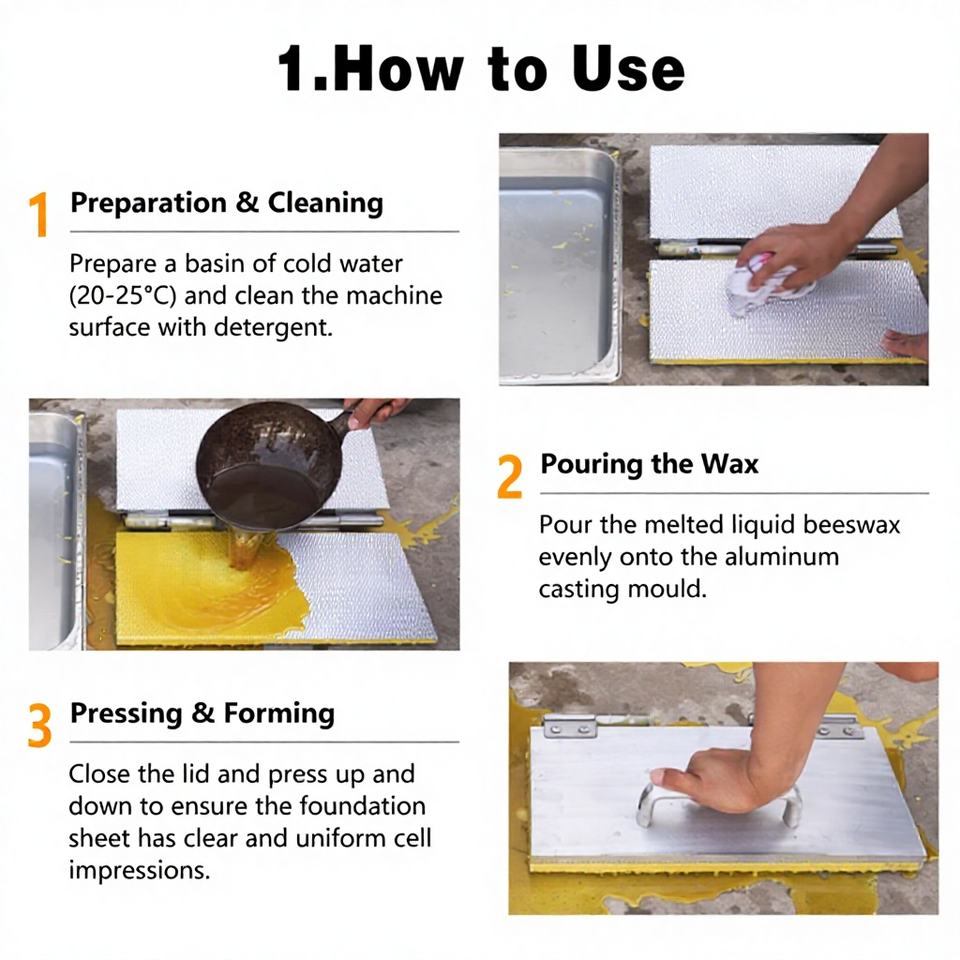 1.How to Use

1 Preparation & Cleaning

Prepare a basin of cold water (20-25°C) and clean the machine surface with detergent.

2 Pouring the Wax

Pour the melted liquid beeswax evenly onto the aluminum casting mould.

3 Pressing & Forming

Close the lid and press up and down to ensure the foundation sheet has clear and uniform cell impressions.