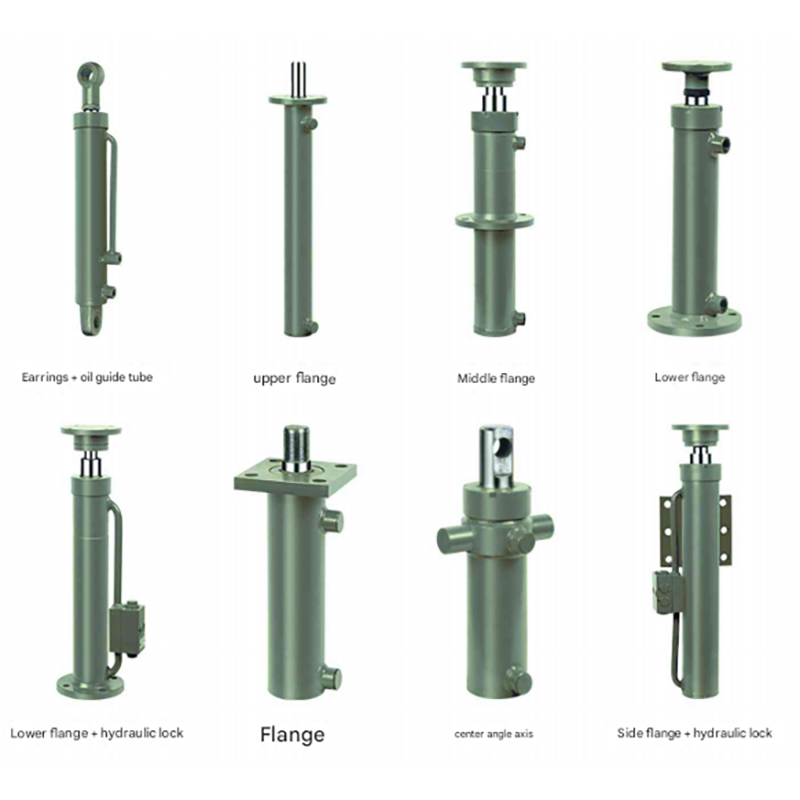 Earrings + oil guide tube

upper flange

Middle flange

Lower flange

Lower flange + hydraulic lock

Flange

center angle axis

Side flange + hydraulic lock