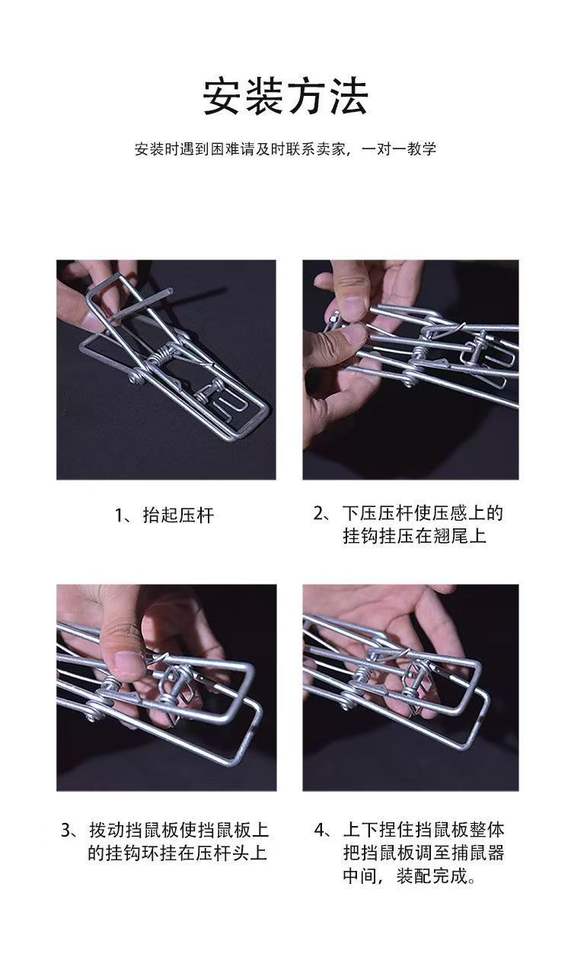 安装方法

安装时遇到困难请及时联系卖家，一对一教学

1、抬起压杆

2、下压压杆使压感上的挂钩挂压在翘尾上

3、拨动挡鼠板使挡鼠板上的挂钩环挂在压杆头上

4、上下捏住挡鼠板整体把挡鼠板调至捕鼠器中间，装配完成。