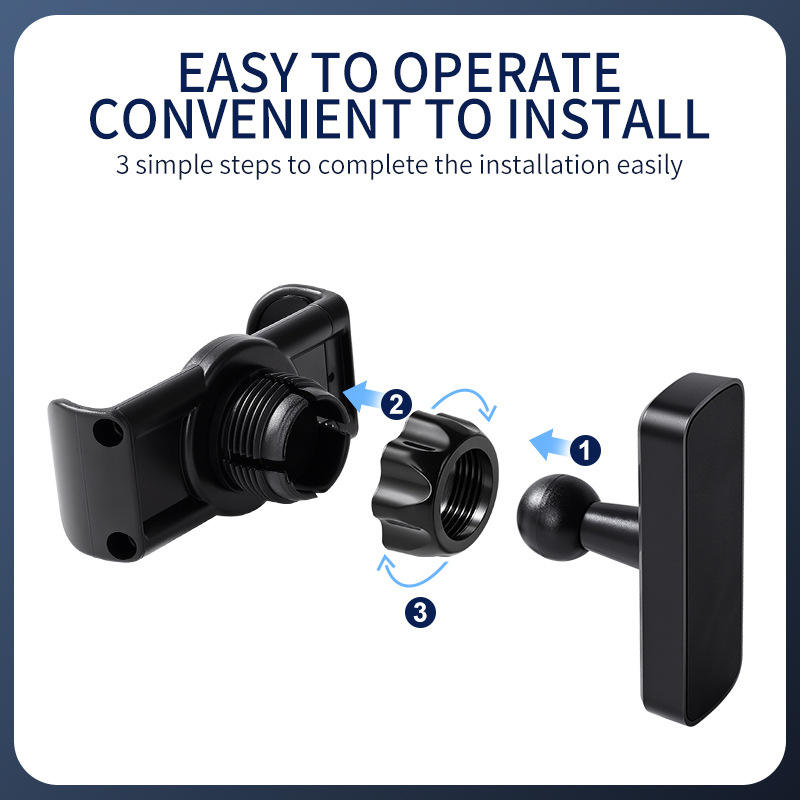 EASY TO OPERATE
CONVENIENT TO INSTALL
3 simple steps to complete the installation easily

2

1

3