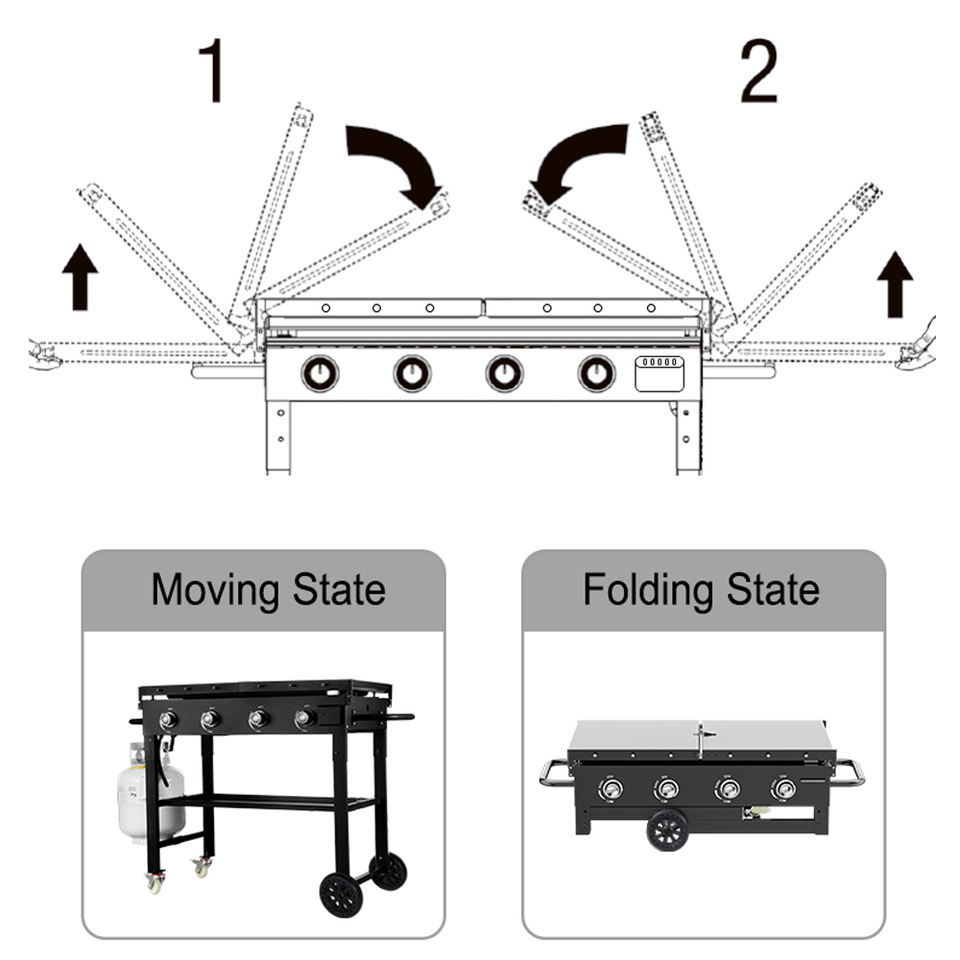 1

2

Moving State

Folding State