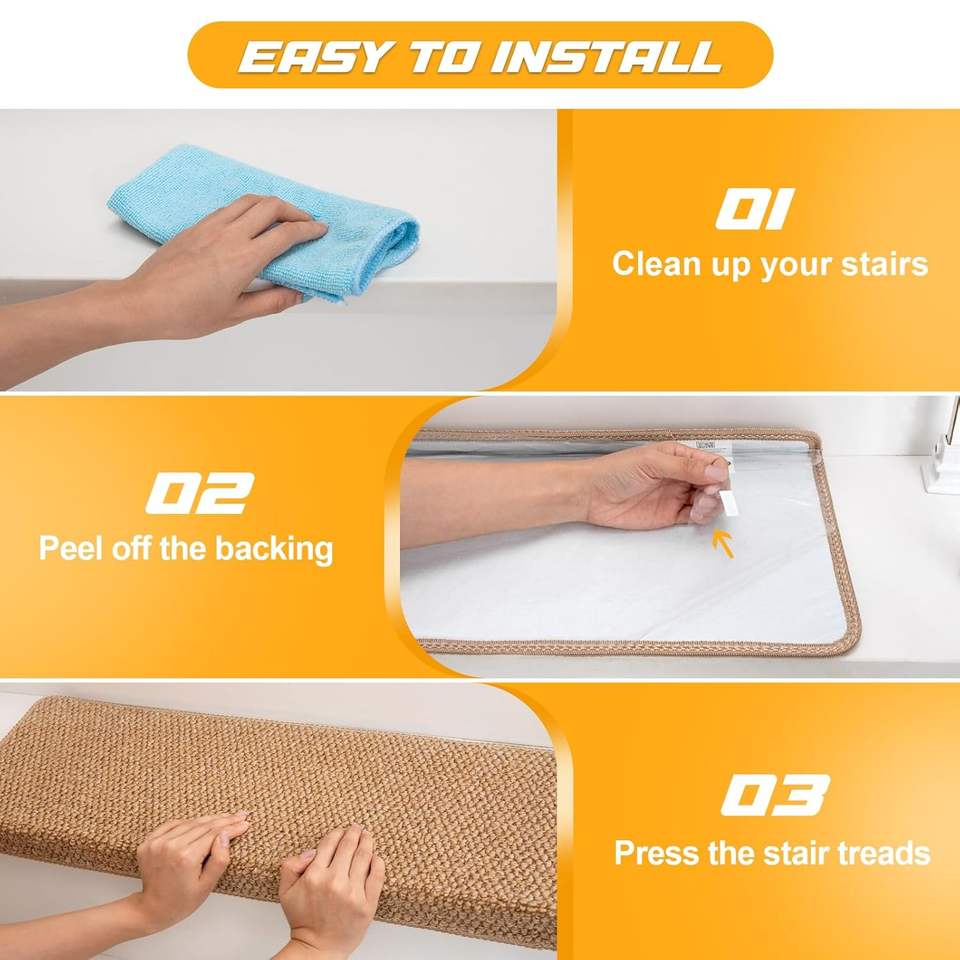 EASY TO INSTALL

01
Clean up your stairs

02
Peel off the backing

03
Press the stair treads