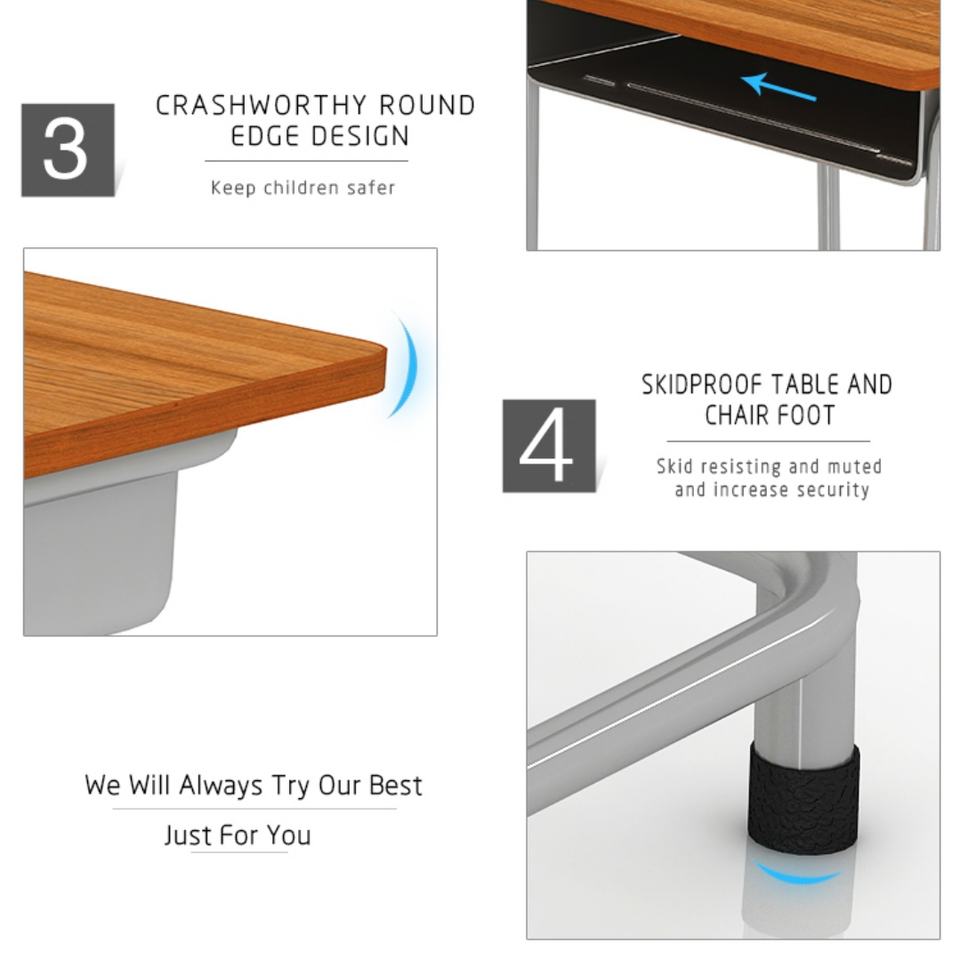 3

CRASHWORTHY ROUND EDGE DESIGN

Keep children safer

4

SKIDPROOF TABLE AND CHAIR FOOT

Skid resisting and muted and increase security

We Will Always Try Our Best

Just For You