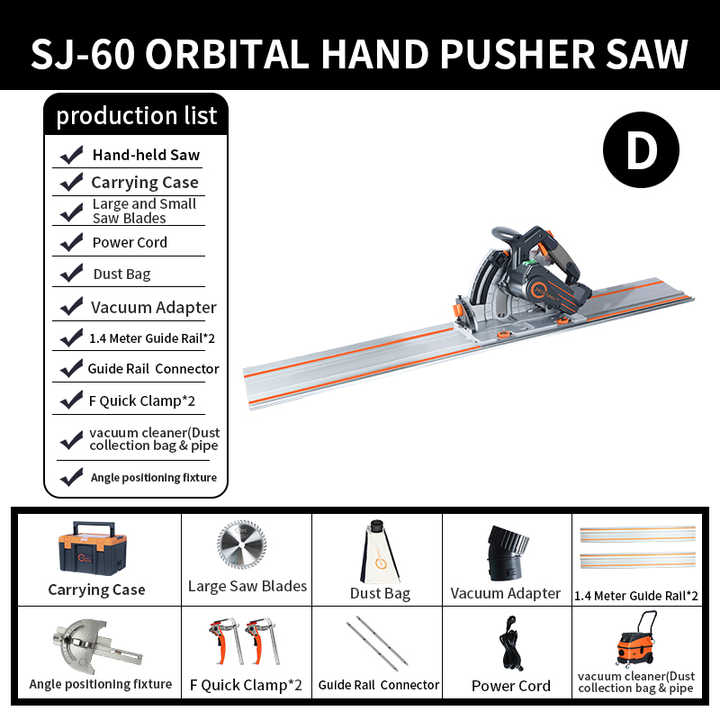 SJ-60 ORBITAL HAND PUSHER SAW

production list

Hand-held Saw
Carrying Case
Large and Small Saw Blades
Power Cord
Dust Bag
Vacuum Adapter
1.4 Meter Guide Rail*2
Guide Rail Connector
F Quick Clamp*2
vacuum cleaner(Dust collection bag & pipe
Angle positioning fixture

D

| Carrying Case | Large Saw Blades | Dust Bag | Vacuum Adapter | 1.4 Meter Guide Rail*2 |
|---|---|---|---|---|
| Angle positioning fixture | F Quick Clamp*2 | Guide Rail Connector | Power Cord | vacuum cleaner(Dust collection bag & pipe |