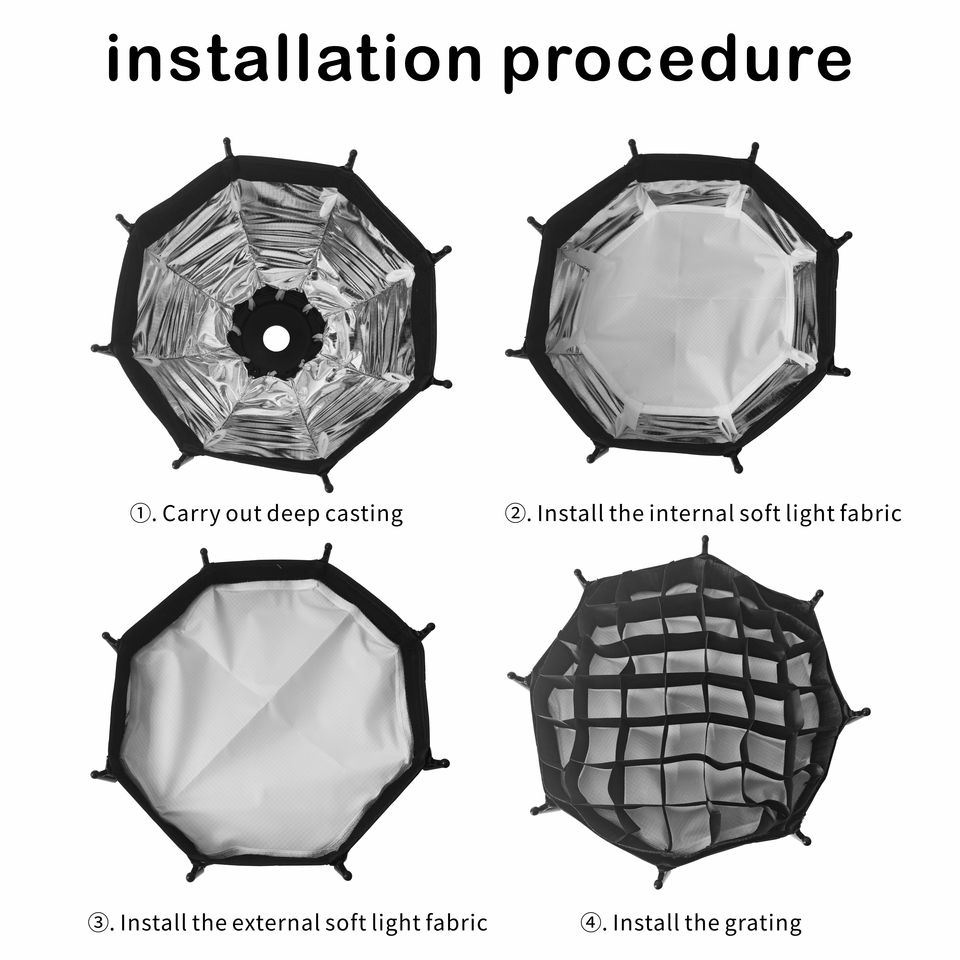 installation procedure

①. Carry out deep casting

②. Install the internal soft light fabric

③. Install the external soft light fabric

④. Install the grating