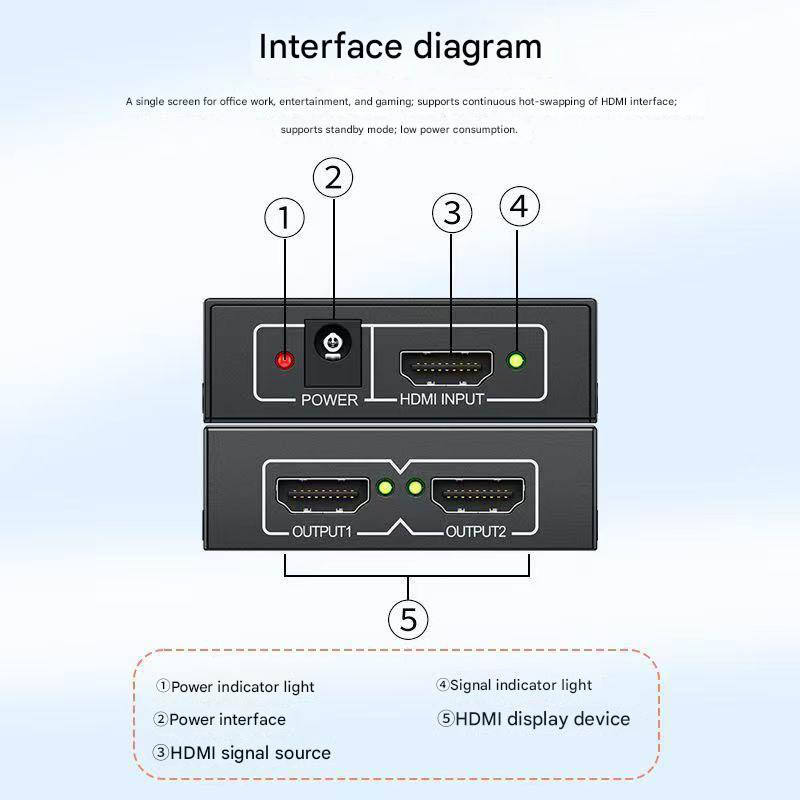 Interface diagram

A single screen for office work, entertainment, and gaming; supports continuous hot-swapping of HDMI interface; supports standby mode; low power consumption.

①

②

③

④

POWER

HDMI INPUT

OUTPUT1

OUTPUT2

⑤

①Power indicator light

②Power interface

③HDMI signal source

④Signal indicator light

⑤HDMI display device