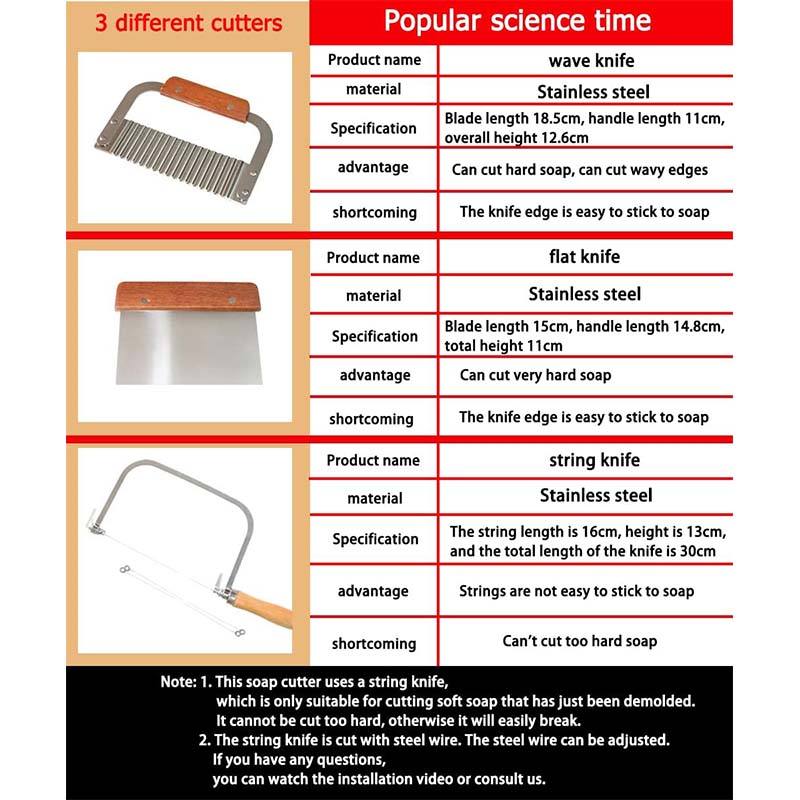 3 different cutters

Popular science time

| Product name | wave knife |
|---|---|
| material | Stainless steel |
| Specification | Blade length 18.5cm, handle length 11cm, overall height 12.6cm |
| advantage | Can cut hard soap, can cut wavy edges |
| shortcoming | The knife edge is easy to stick to soap |

| Product name | flat knife |
|---|---|
| material | Stainless steel |
| Specification | Blade length 15cm, handle length 14.8cm, total height 11cm |
| advantage | Can cut very hard soap |
| shortcoming | The knife edge is easy to stick to soap |

| Product name | string knife |
|---|---|
| material | Stainless steel |
| Specification | The string length is 16cm, height is 13cm, and the total length of the knife is 30cm |
| advantage | Strings are not easy to stick to soap |
| shortcoming | Can't cut too hard soap |

Note: 1. This soap cutter uses a string knife, which is only suitable for cutting soft soap that has just been demolded. It cannot be cut too hard, otherwise it will easily break.
2. The string knife is cut with steel wire. The steel wire can be adjusted. If you have any questions, you can watch the installation video or consult us.