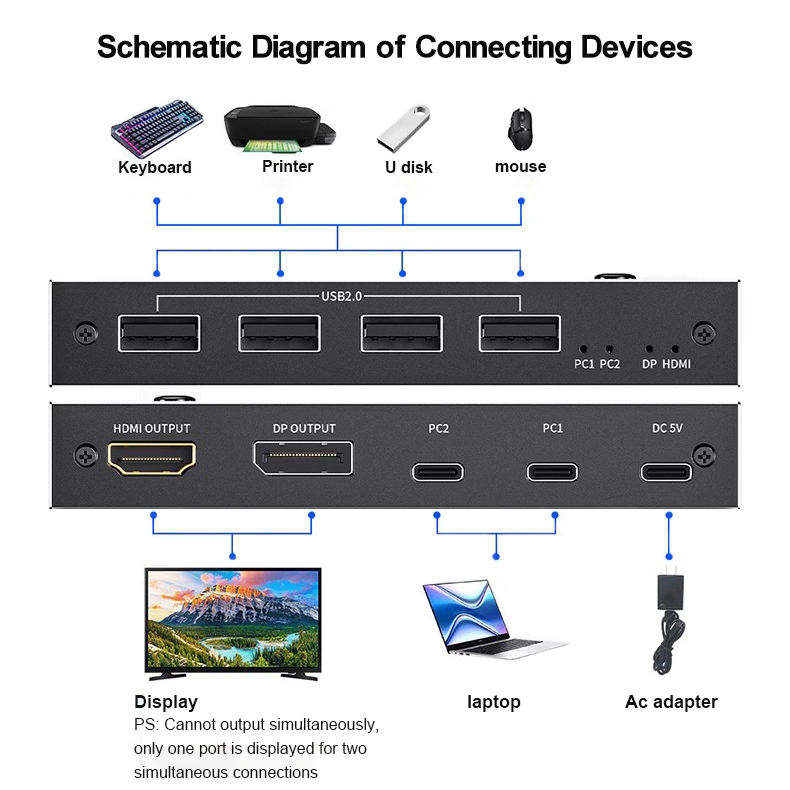 Schematic Diagram of Connecting Devices

Keyboard
Printer
U disk
mouse

USB2.0

PC1 PC2
DP HDMI

HDMI OUTPUT
DP OUTPUT
PC2
PC1
DC 5V

Display
PS: Cannot output simultaneously, only one port is displayed for two simultaneous connections

laptop

Ac adapter