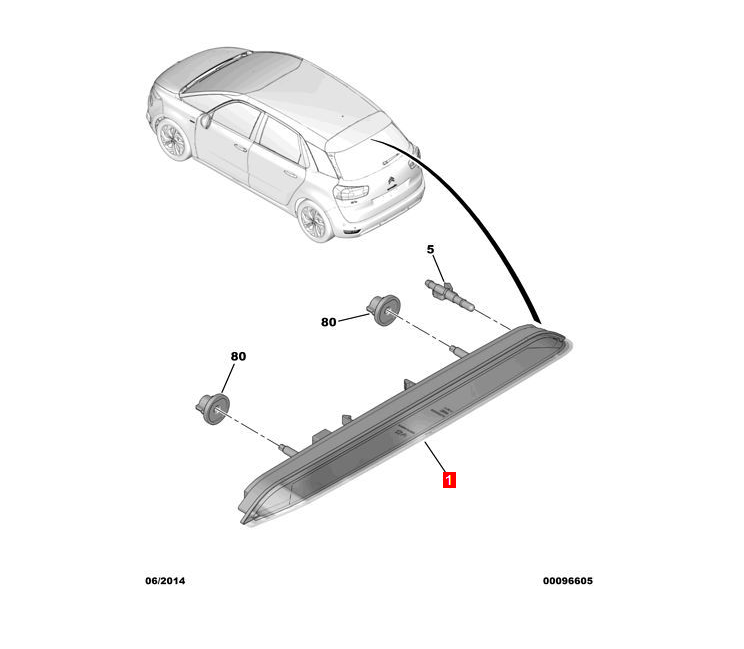 5

80

80

1

06/2014

00096605