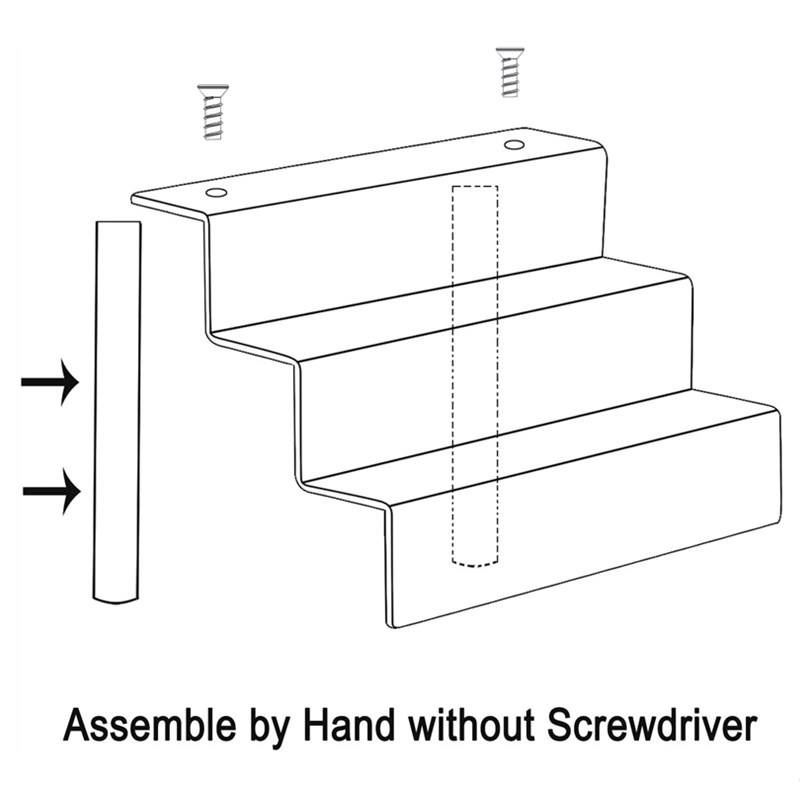 Assemble by Hand without Screwdriver