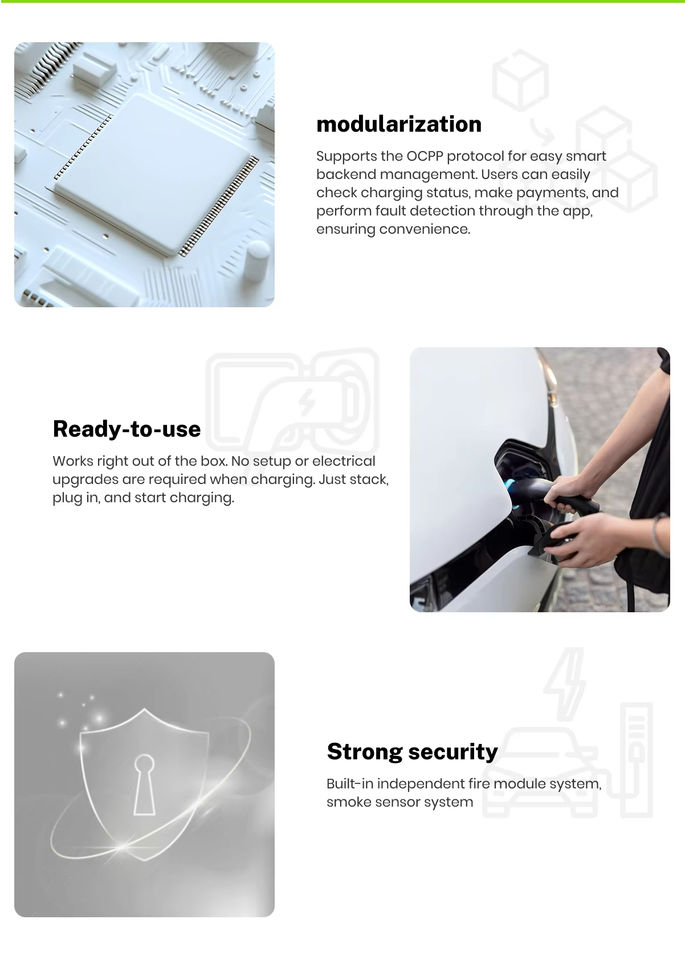 modularization

Supports the OCPP protocol for easy smart backend management. Users can easily check charging status, make payments, and perform fault detection through the app, ensuring convenience.

Ready-to-use

Works right out of the box. No setup or electrical upgrades are required when charging. Just stack, plug in, and start charging.

Strong security

Built-in independent fire module system, smoke sensor system