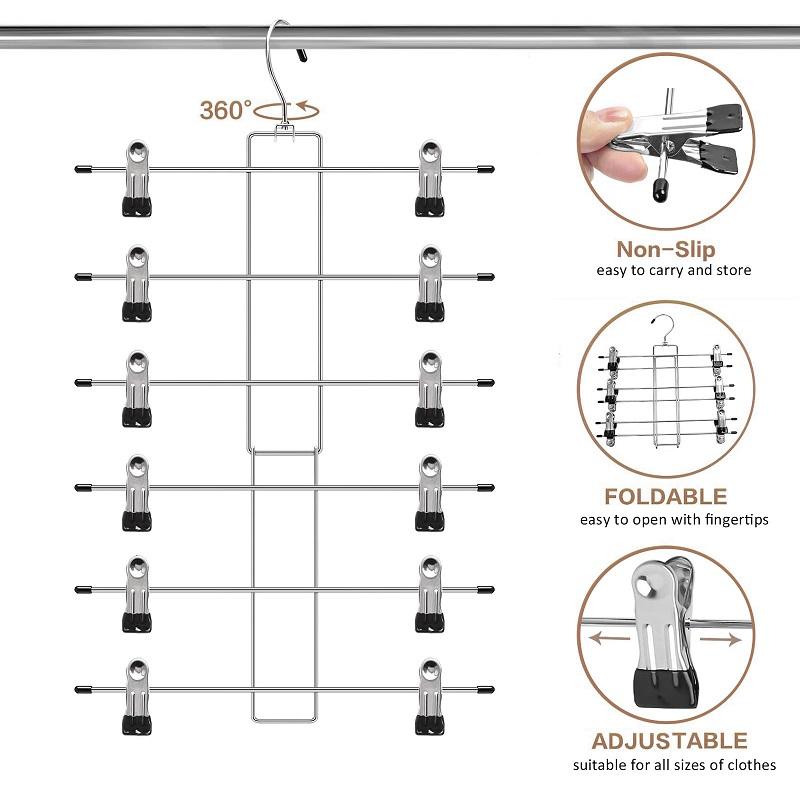 360°

Non-Slip
easy to carry and store

FOLDABLE
easy to open with fingertips

ADJUSTABLE
suitable for all sizes of clothes