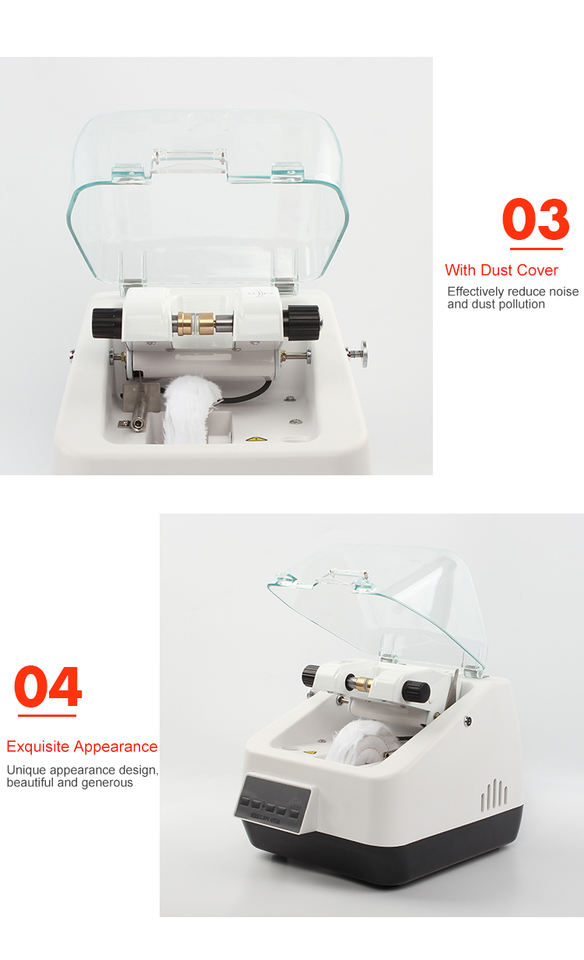 03

With Dust Cover

Effectively reduce noise and dust pollution

04

Exquisite Appearance

Unique appearance design, beautiful and generous