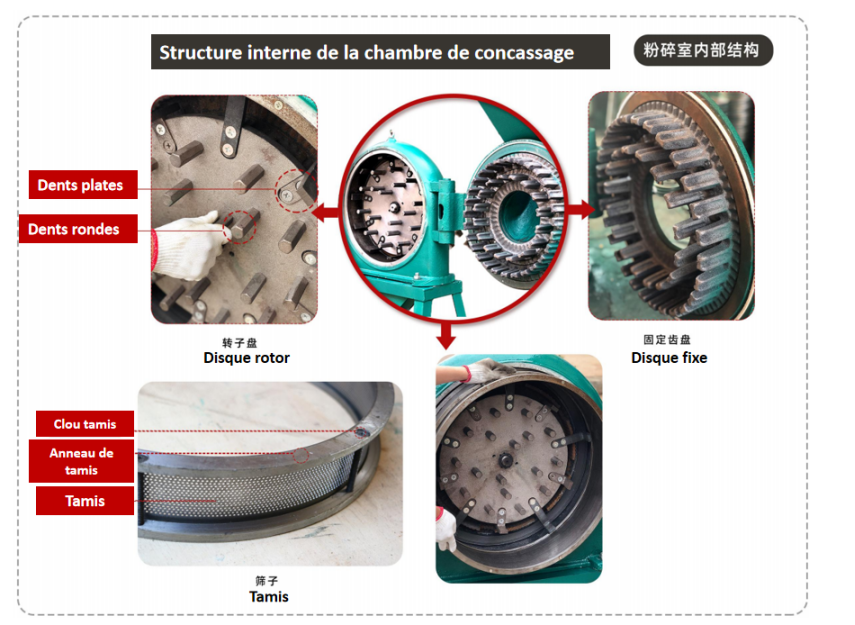 Structure interne de la chambre de concassage

粉碎室内部结构

Dents plates

Dents rondes

转子盘
Disque rotor

固定齿盘
Disque fixe

Clou tamis

Anneau de tamis

Tamis

筛子
Tamis