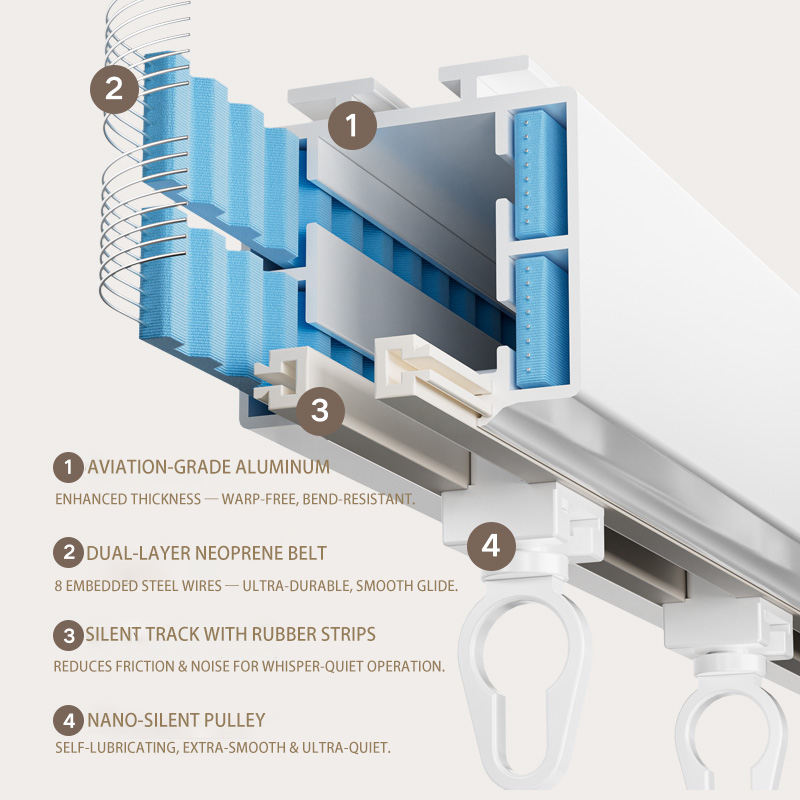 2

1

3

4

1 AVIATION-GRADE ALUMINUM
ENHANCED THICKNESS — WARP-FREE, BEND-RESISTANT.

2 DUAL-LAYER NEOPRENE BELT
8 EMBEDDED STEEL WIRES — ULTRA-DURABLE, SMOOTH GLIDE.

3 SILENT TRACK WITH RUBBER STRIPS
REDUCES FRICTION & NOISE FOR WHISPER-QUIET OPERATION.

4 NANO-SILENT PULLEY
SELF-LUBRICATING, EXTRA-SMOOTH & ULTRA-QUIET.