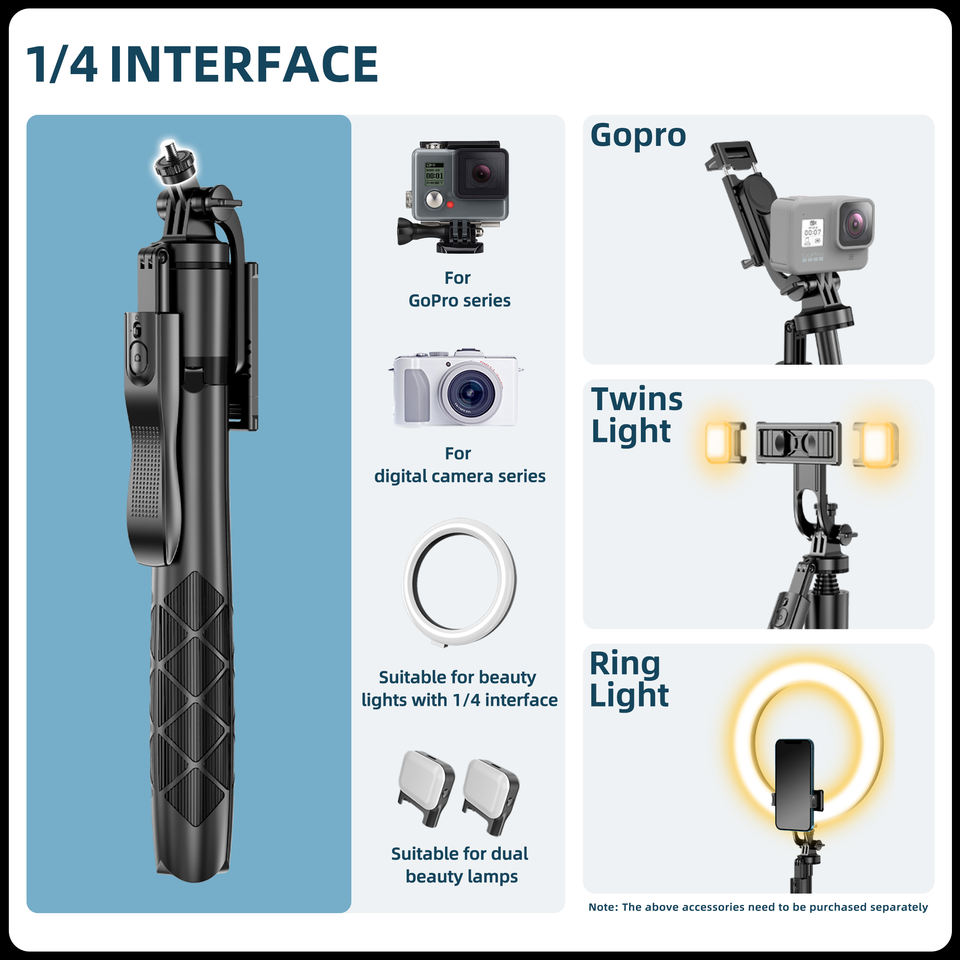 1/4 INTERFACE

For GoPro series

For digital camera series

Suitable for beauty lights with 1/4 interface

Suitable for dual beauty lamps

Gopro

Twins Light

Ring Light

Note: The above accessories need to be purchased separately