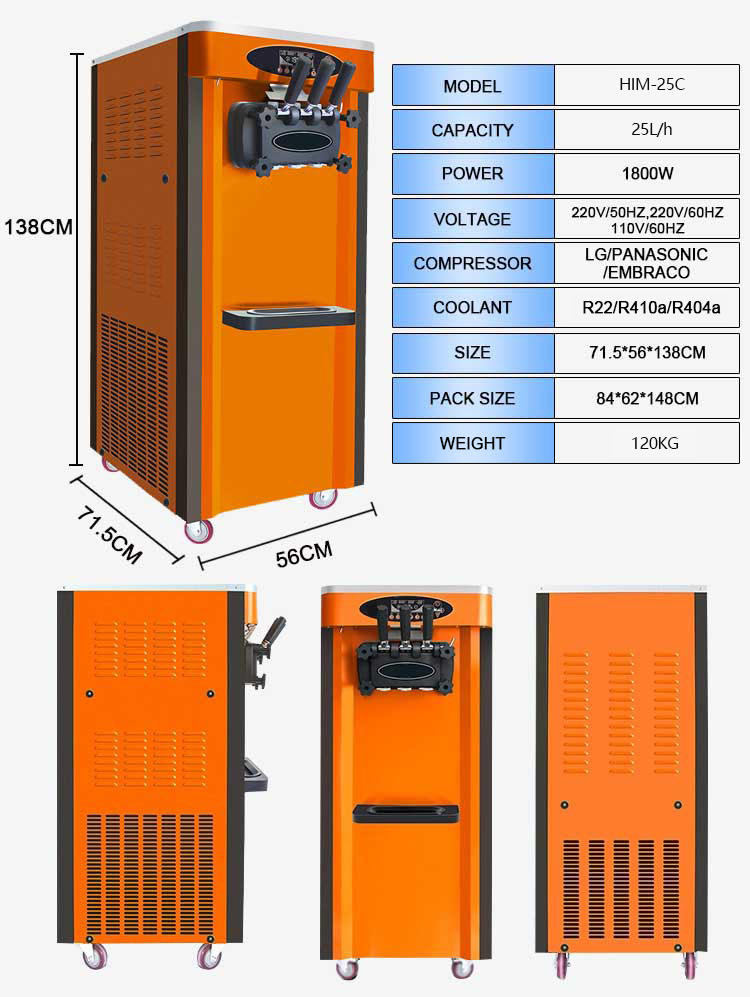 138CM

71.5CM

56CM

| MODEL | HIM-25C |
|---|---|
| CAPACITY | 25L/h |
| POWER | 1800W |
| VOLTAGE | 220V/50HZ,220V/60HZ 110V/60HZ |
| COMPRESSOR | LG/PANASONIC /EMBRACO |
| COOLANT | R22/R410a/R404a |
| SIZE | 71.5*56*138CM |
| PACK SIZE | 84*62*148CM |
| WEIGHT | 120KG |