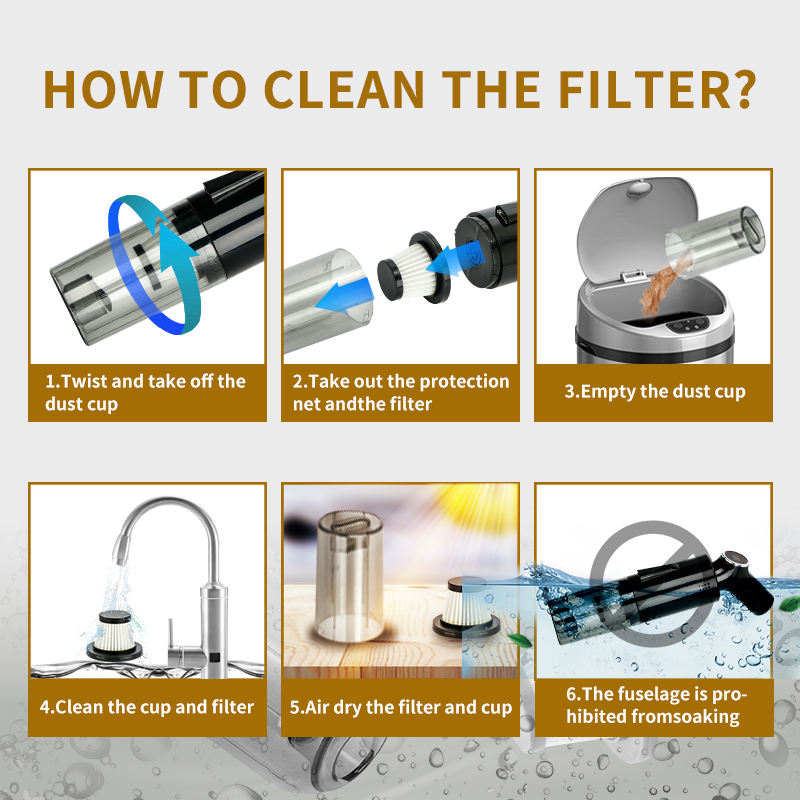 HOW TO CLEAN THE FILTER?

1.Twist and take off the dust cup

2.Take out the protection net andthe filter

3.Empty the dust cup

4.Clean the cup and filter

5.Air dry the filter and cup

6.The fuselage is prohibited fromsoaking