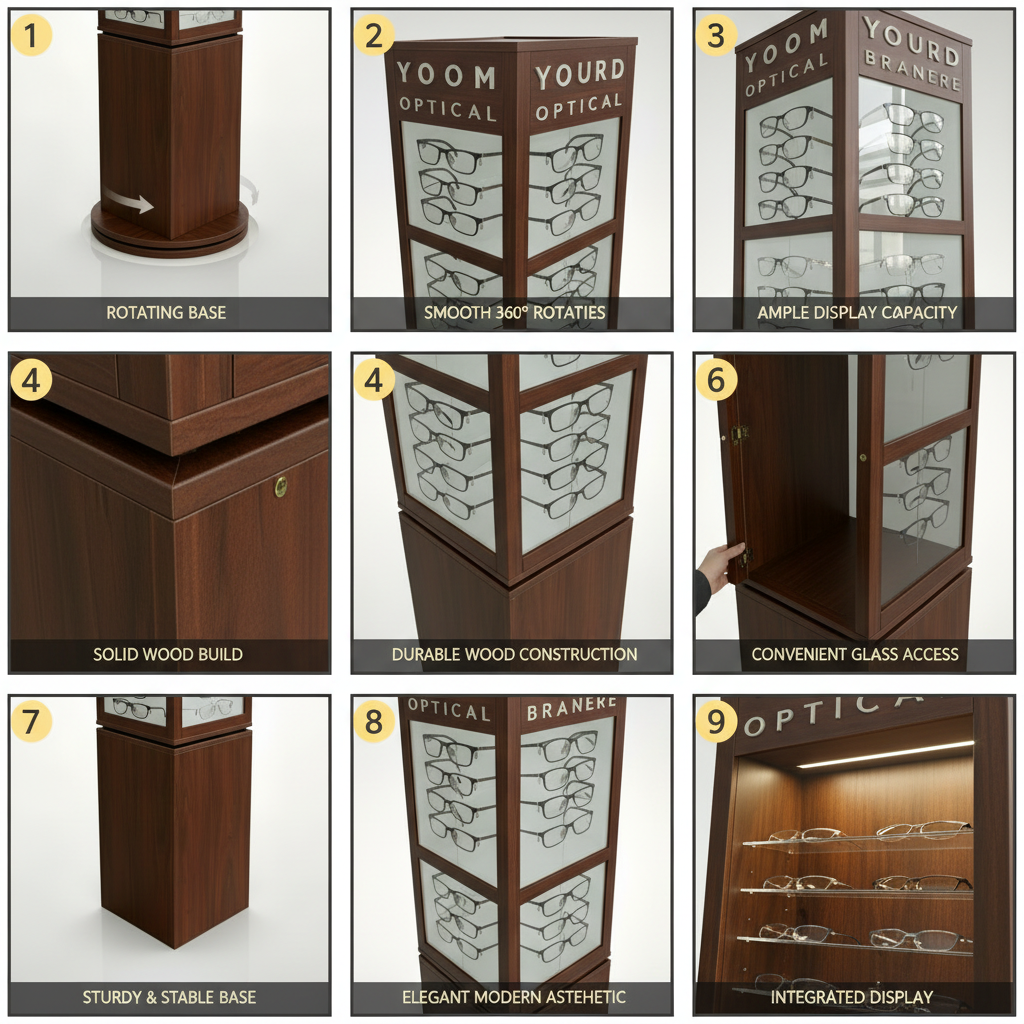 1

ROTATING BASE

2

YOOM OPTICAL

YOURD OPTICAL

SMOOTH 360° ROTATIES

3

YOOM OPTICAL

YOURD BRANERE

AMPLE DISPLAY CAPACITY

4

SOLID WOOD BUILD

4

DURABLE WOOD CONSTRUCTION

6

CONVENIENT GLASS ACCESS

7

STURDY & STABLE BASE

8

OPTICAL

BRANERE

ELEGANT MODERN ASTEHETIC

9

OPTICA

INTEGRATED DISPLAY