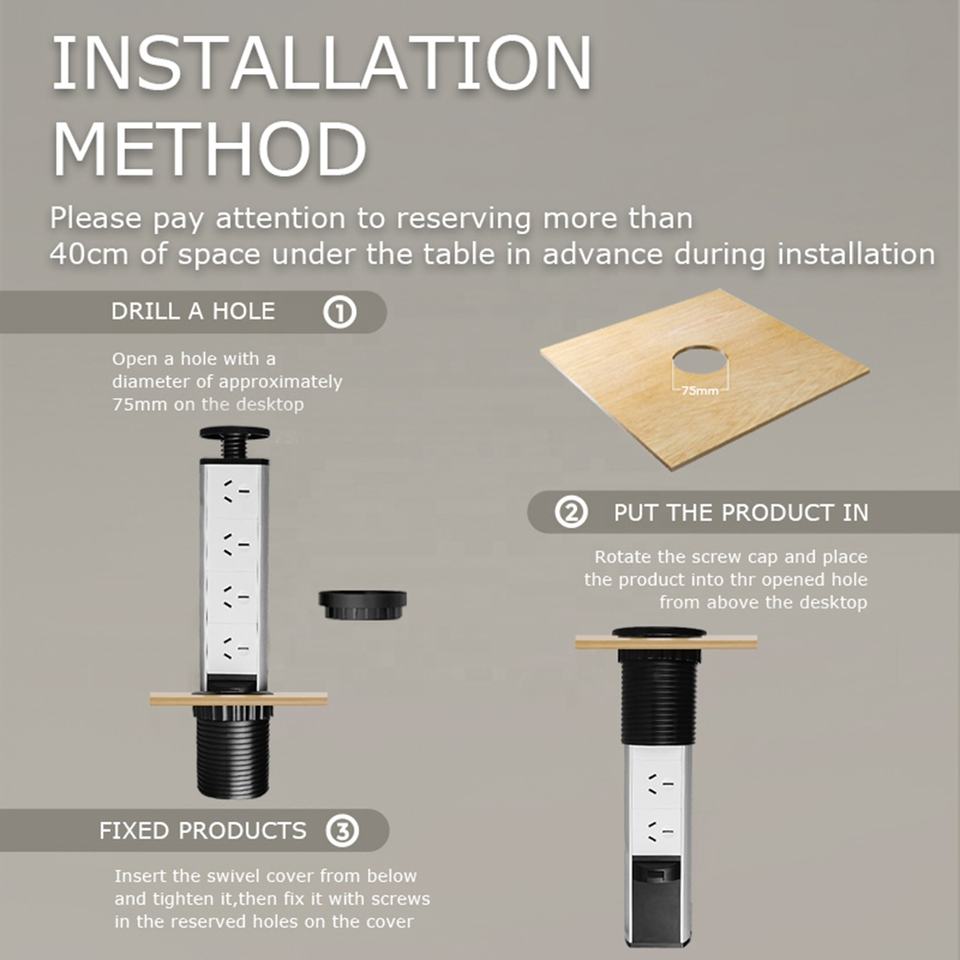 INSTALLATION METHOD

Please pay attention to reserving more than 40cm of space under the table in advance during installation

DRILL A HOLE ①

Open a hole with a diameter of approximately 75mm on the desktop

75mm

② PUT THE PRODUCT IN

Rotate the screw cap and place the product into thr opened hole from above the desktop

FIXED PRODUCTS ③

Insert the swivel cover from below and tighten it,then fix it with screws in the reserved holes on the cover