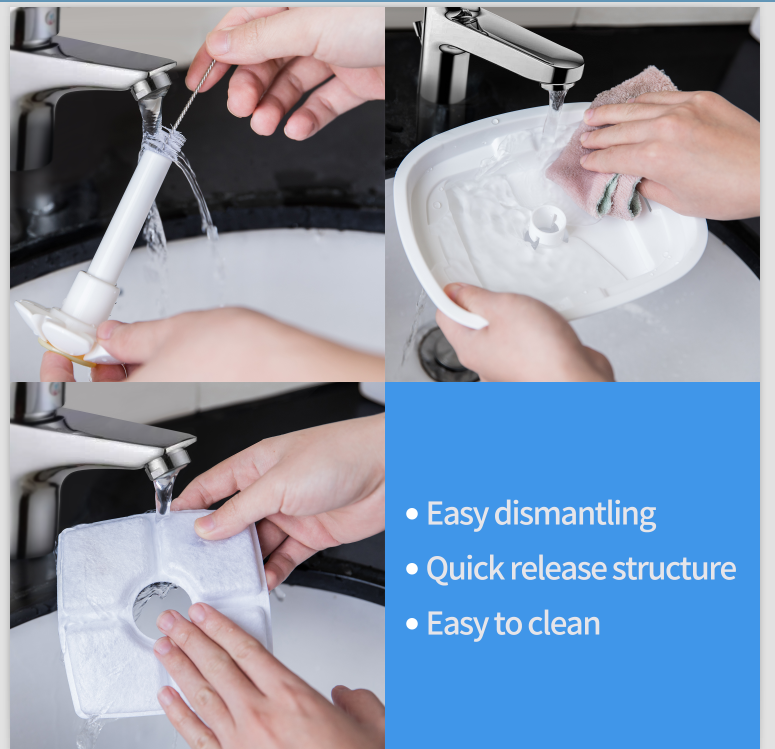 • Easy dismantling
• Quick release structure
• Easy to clean